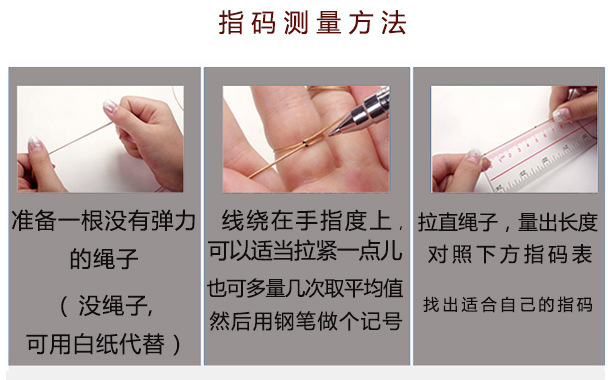 指码测量方法

准备一根没有弹力的绳子

（没绳子,可用白纸代替）

线绕在手指度上，可以适当拉紧一点儿

也可多量几次取平均值然后用钢笔做个记号

拉直绳子，量出长度对照下方指码表

找出适合自己的指码