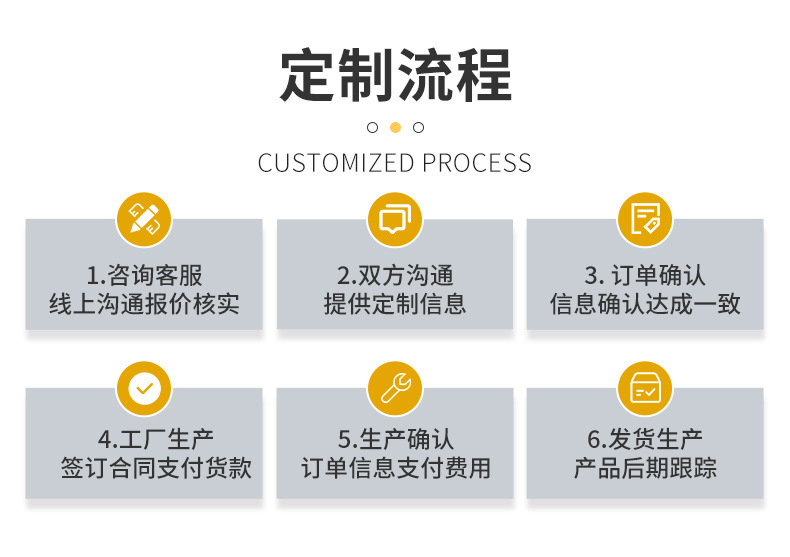 定制流程

CUSTOMIZED PROCESS

1.咨询客服
线上沟通报价核实

2.双方沟通
提供定制信息

3. 订单确认
信息确认达成一致

4.工厂生产
签订合同支付货款

5.生产确认
订单信息支付费用

6.发货生产
产品后期跟踪