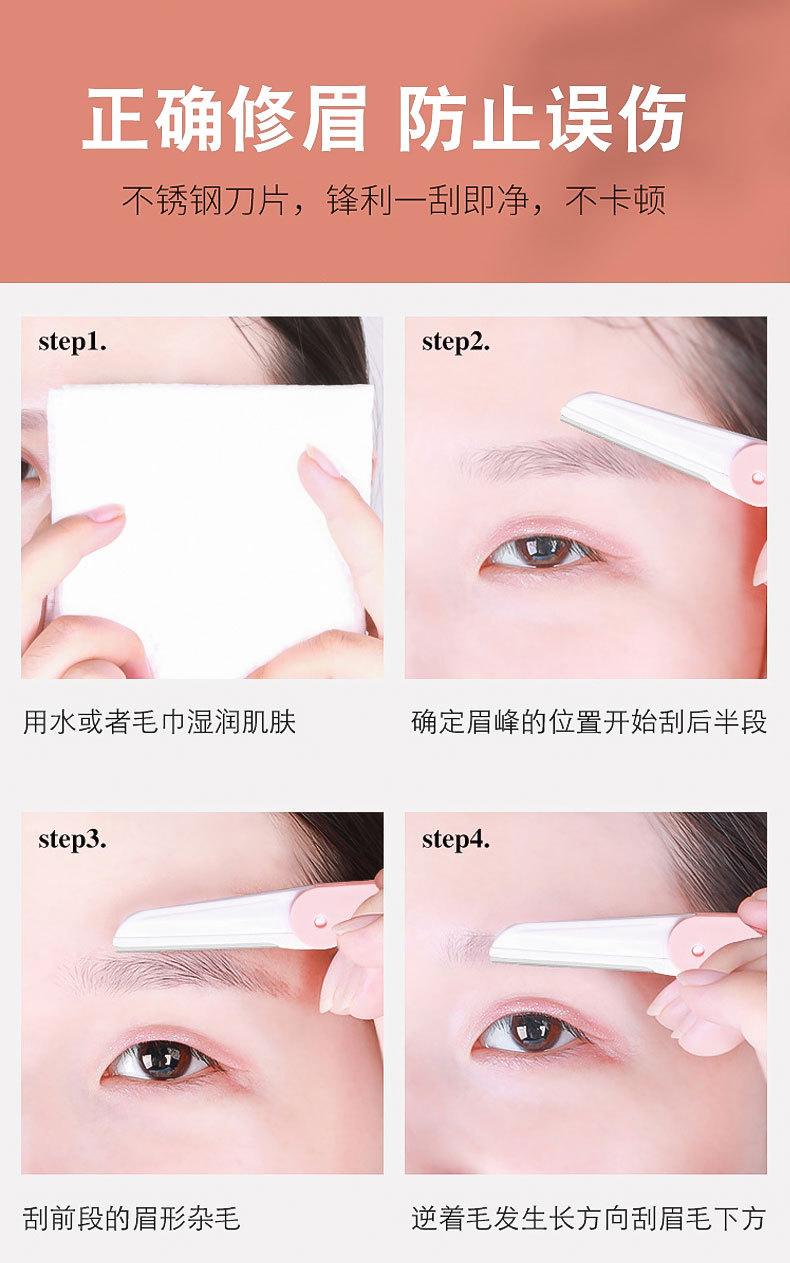 正确修眉 防止误伤

不锈钢刀片，锋利一刮即净，不卡顿

step1.

用水或者毛巾湿润肌肤

step2.

确定眉峰的位置开始刮后半段

step3.

刮前段的眉形杂毛

step4.

逆着毛发生长方向刮眉毛下方