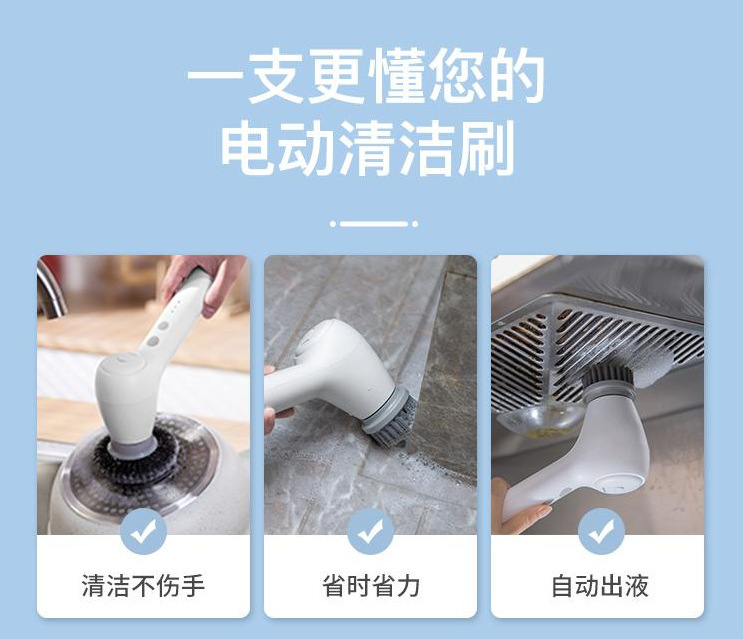 一支更懂您的
电动清洁刷

清洁不伤手

省时省力

自动出液