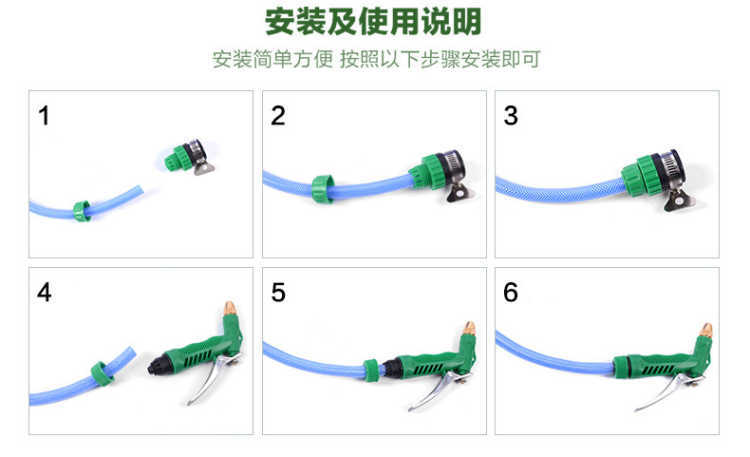 安装及使用说明

安装简单方便 按照以下步骤安装即可

1

2

3

4

5

6