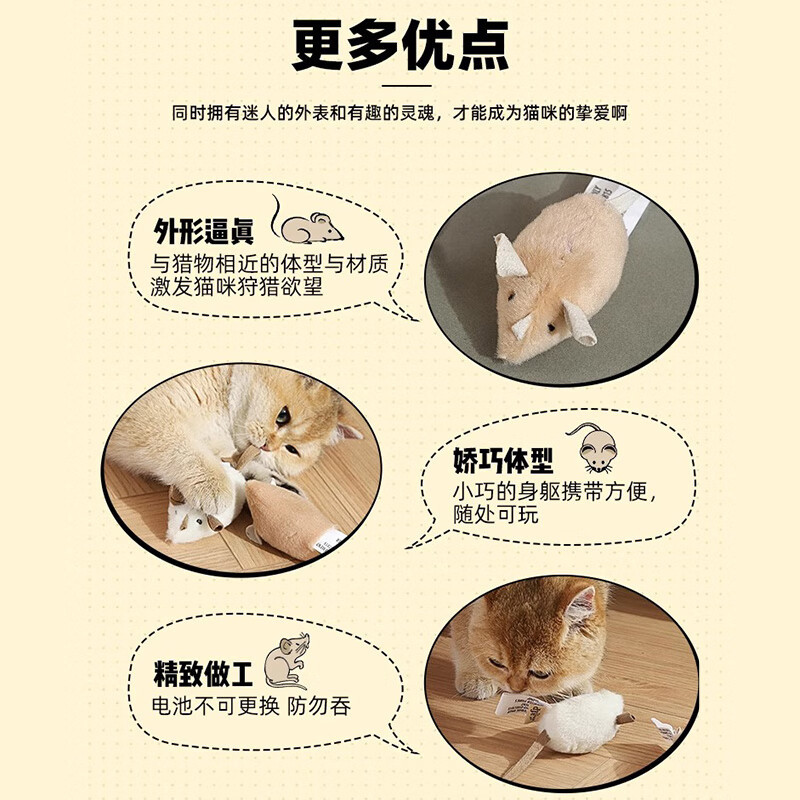 更多优点

同时拥有迷人的外表和有趣的灵魂，才能成为猫咪的挚爱啊

外形逼真
与猎物相近的体型与材质
激发猫咪狩猎欲望

娇巧体型
小巧的身躯携带方便，
随处可玩

精致做工
电池不可更换 防勿吞