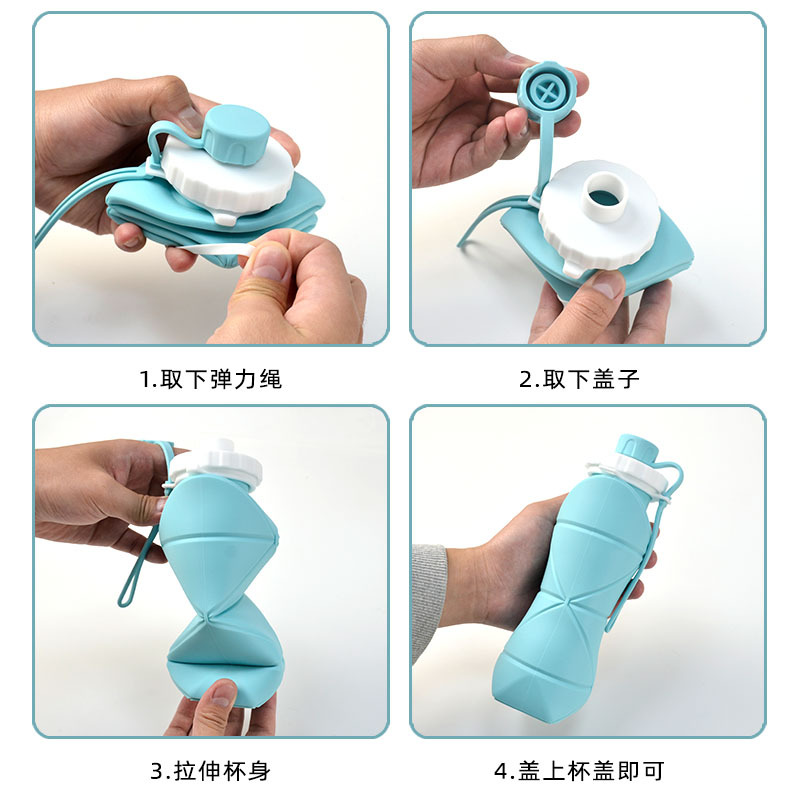 1.取下弹力绳

2.取下盖子

3.拉伸杯身

4.盖上杯盖即可