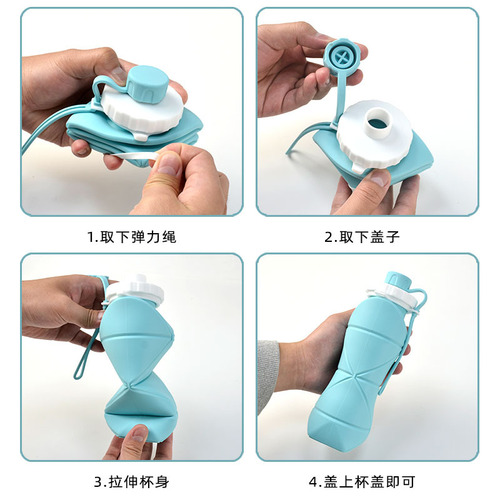 1.取下弹力绳

2.取下盖子

3.拉伸杯身

4.盖上杯盖即可