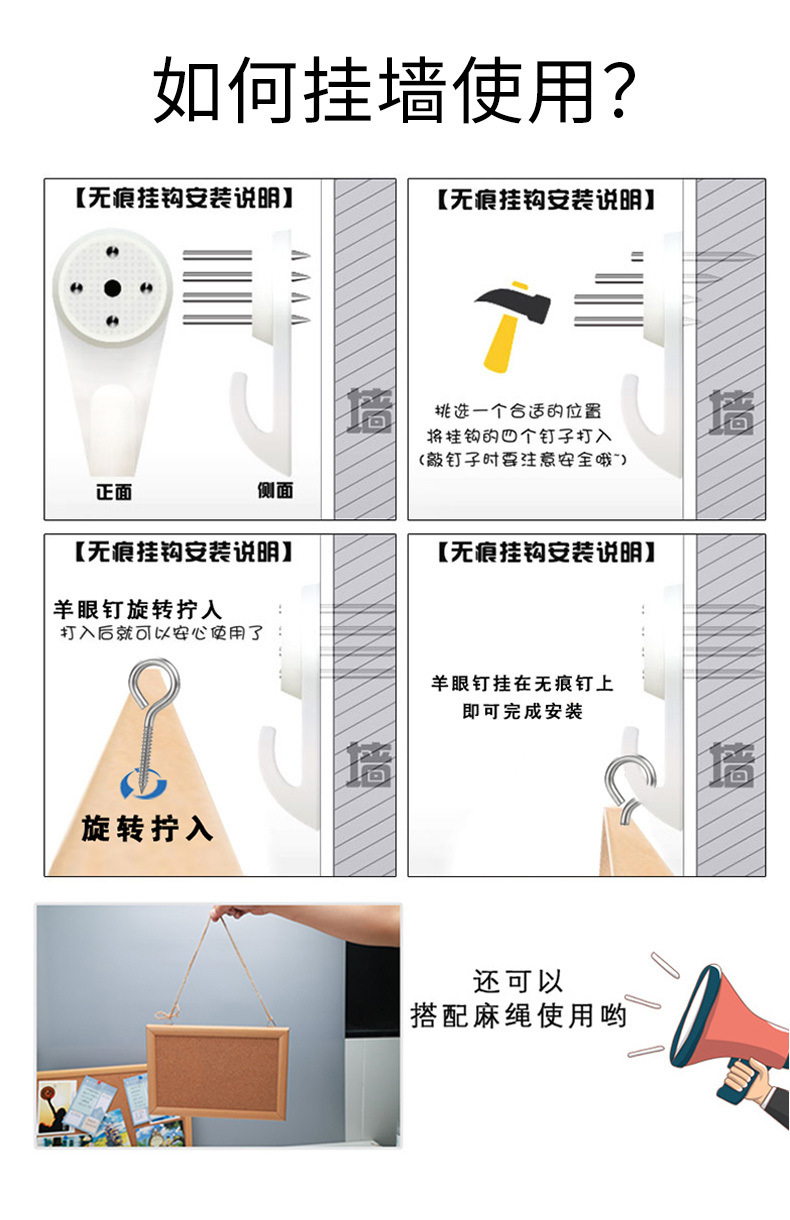 如何挂墙使用?

【无痕挂钩安装说明】

正面

侧面

墙

【无痕挂钩安装说明】

挑选一个合适的位置
将挂钩的四个钉子打入
(敲钉子时要注意安全哦~)

墙

【无痕挂钩安装说明】

羊眼钉旋转拧入
打入后就可以安心使用了

旋转拧入

墙

【无痕挂钩安装说明】

羊眼钉挂在无痕钉上
即可完成安装

墙

还可以
搭配麻绳使用哟