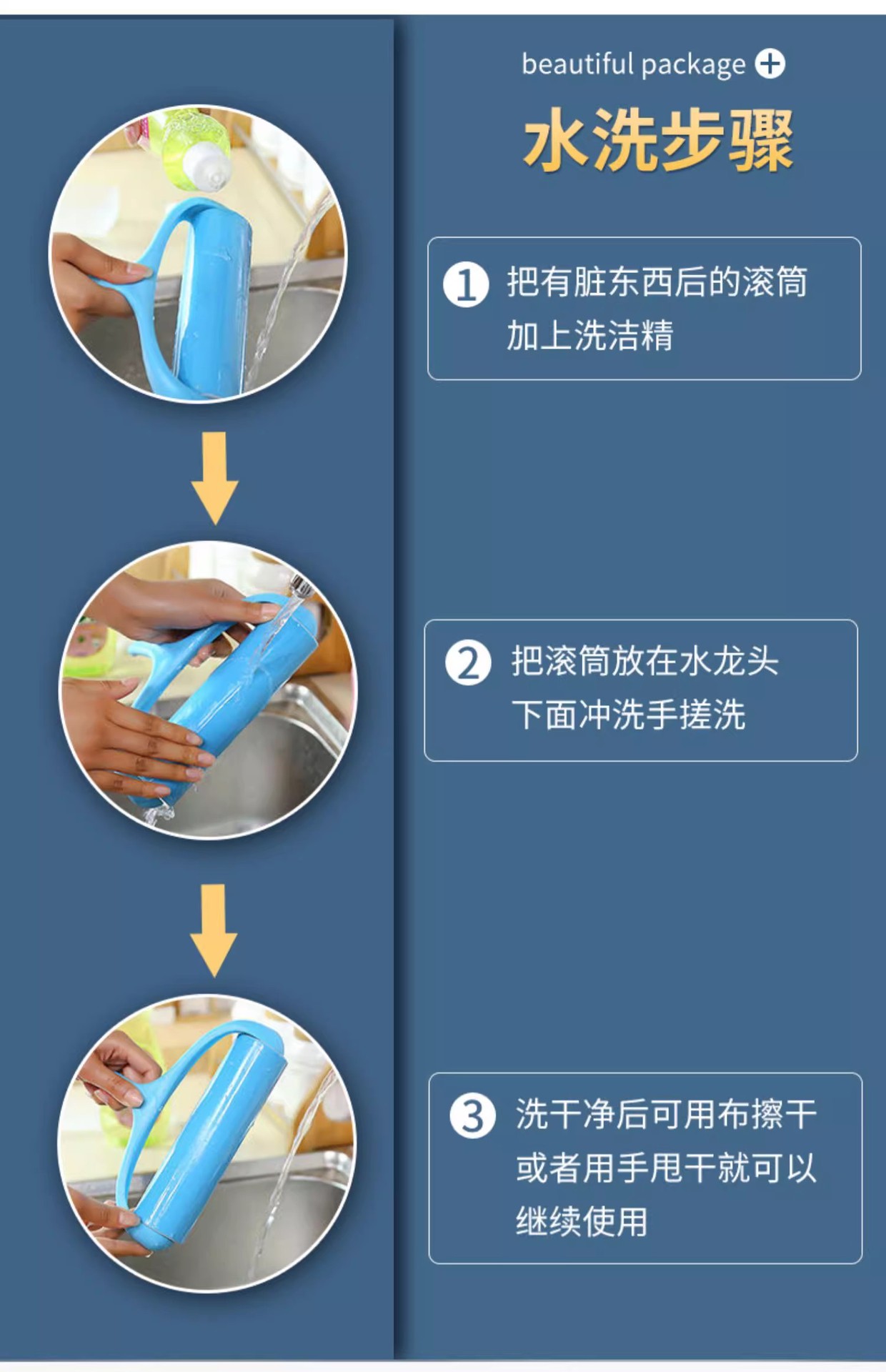 beautiful package +

水洗步骤

1 把有脏东西后的滚筒加上洗洁精

2 把滚筒放在水龙头下面冲洗手搓洗

3 洗干净后可用布擦干或者用手甩干就可以继续使用