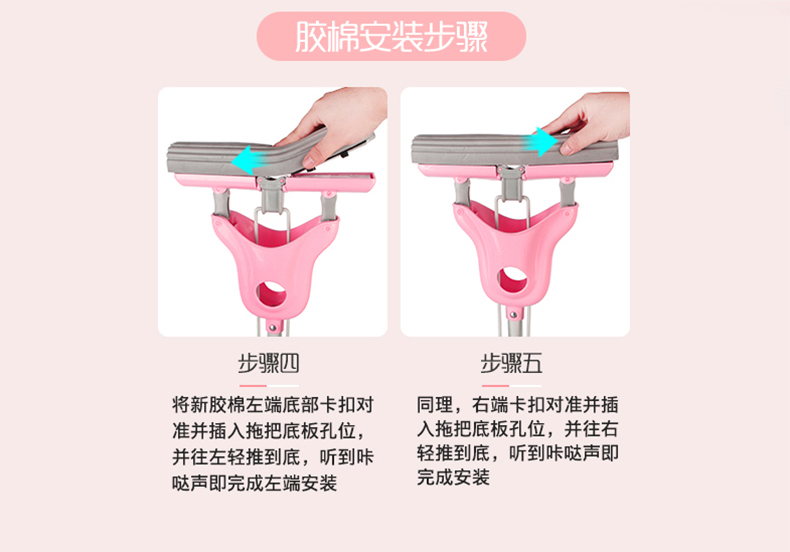 胶棉安装步骤

步骤四

将新胶棉左端底部卡扣对准并插入拖把底板孔位，并往左轻推到底，听到咔哒声即完成左端安装

步骤五

同理，右端卡扣对准并插入拖把底板孔位，并往右轻推到底，听到咔哒声即完成安装