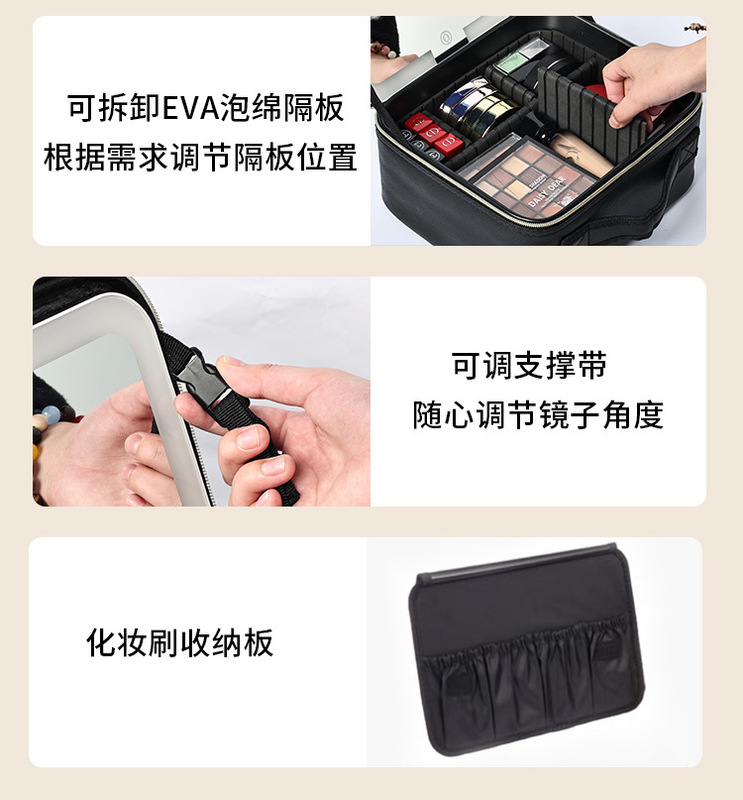 可拆卸EVA泡绵隔板
根据需求调节隔板位置

DAILY DEAR

可调支撑带
随心调节镜子角度

化妆刷收纳板