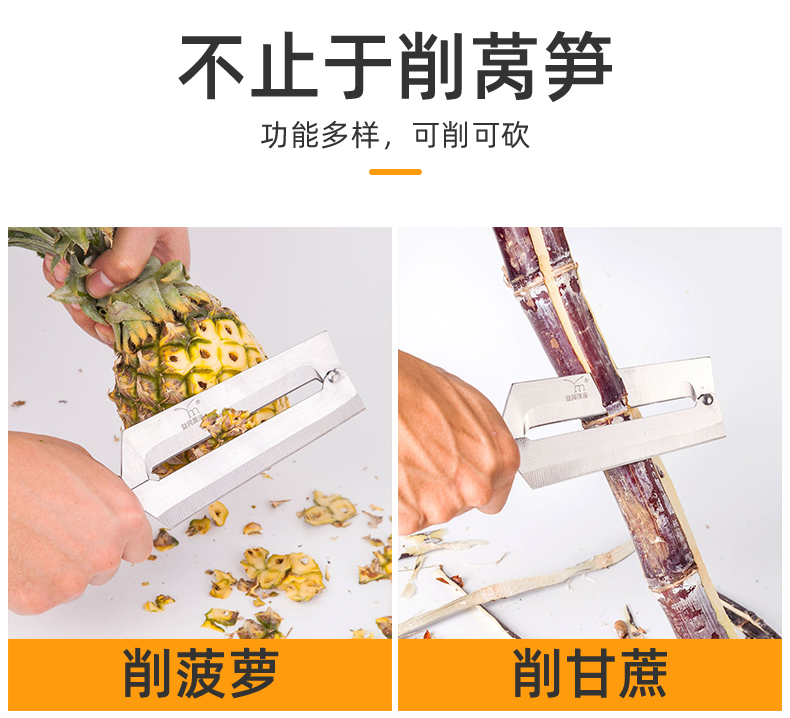 不止于削莴笋

功能多样，可削可砍

削菠萝

削甘蔗