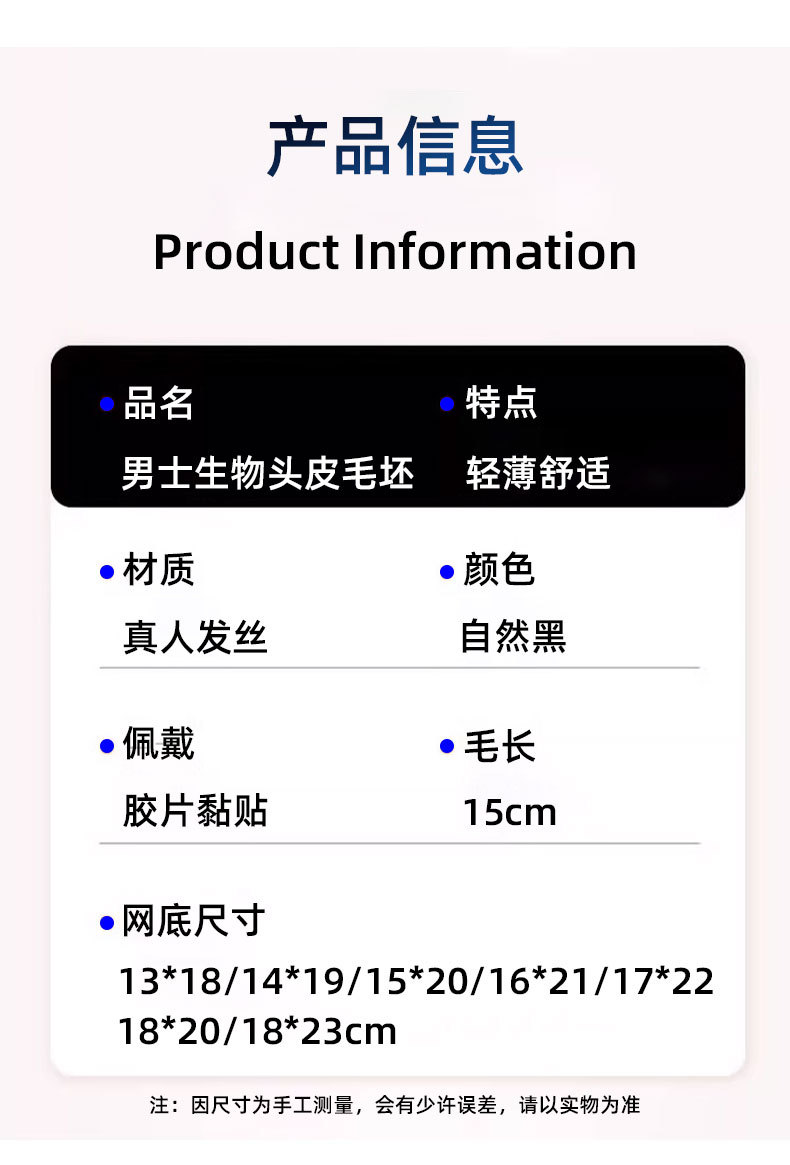 产品信息

Product Information

• 品名
男士生物头皮毛坯

• 特点
轻薄舒适

• 材质
真人发丝

• 颜色
自然黑

• 佩戴
胶片黏贴

• 毛长
15cm

• 网底尺寸
13*18/14*19/15*20/16*21/17*22
18*20/18*23cm

注：因尺寸为手工测量，会有少许误差，请以实物为准