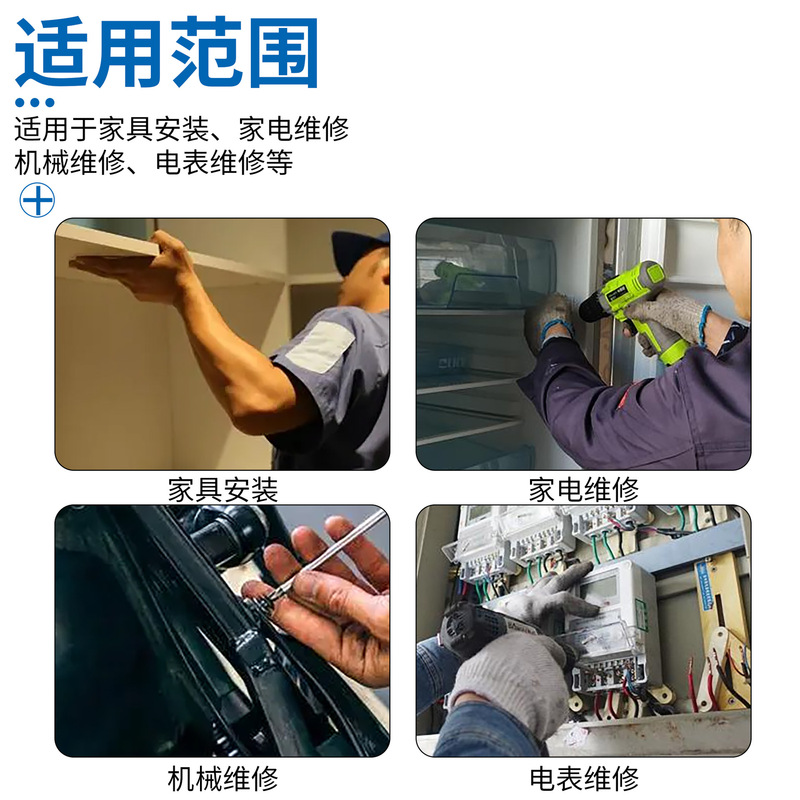 适用范围

适用于家具安装、家电维修
机械维修、电表维修等

家具安装

家电维修

机械维修

电表维修