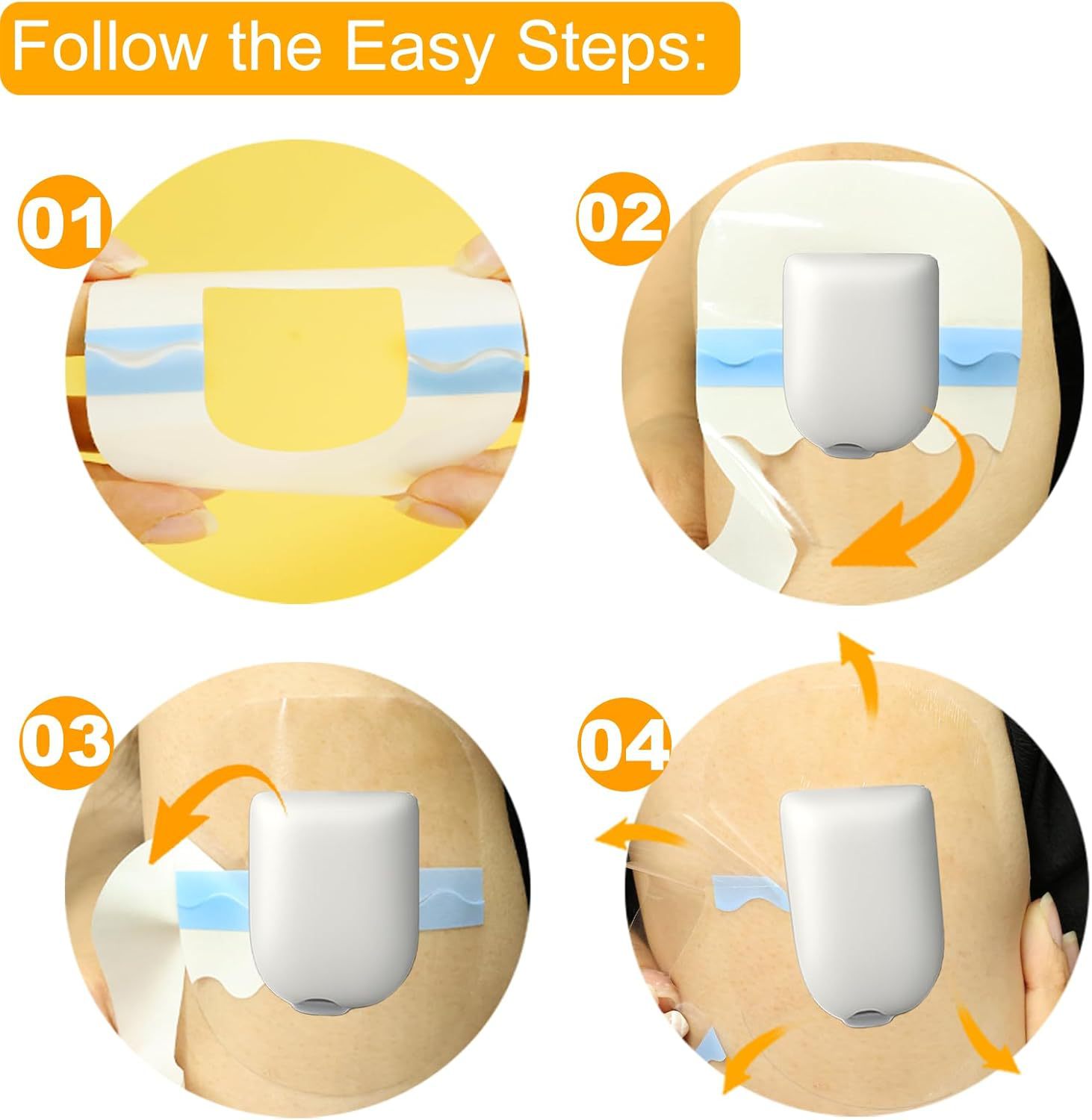 Follow the Easy Steps:

01

02

03

04