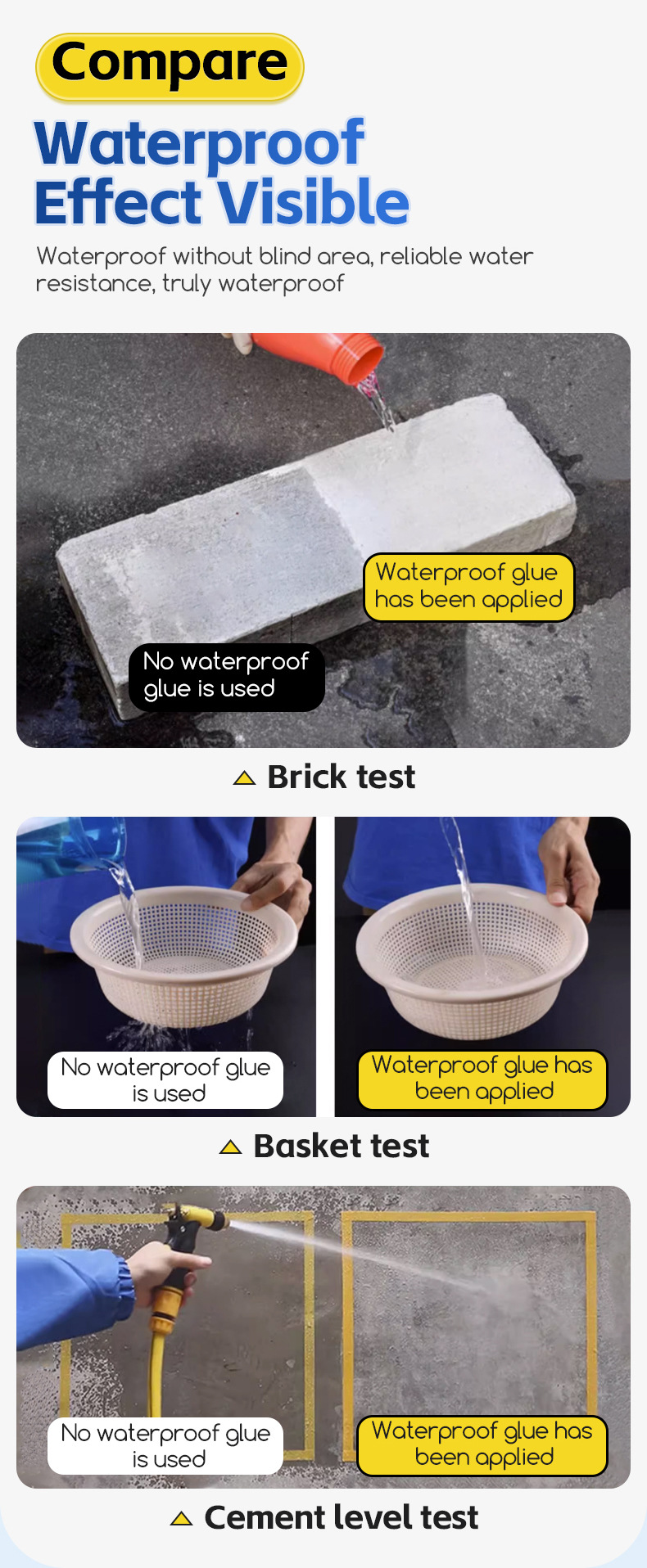 Compare

Waterproof Effect Visible

Waterproof without blind area, reliable water resistance, truly waterproof

Waterproof glue has been applied

No waterproof glue is used

Brick test

No waterproof glue is used

Waterproof glue has been applied

Basket test

No waterproof glue is used

Waterproof glue has been applied

Cement level test