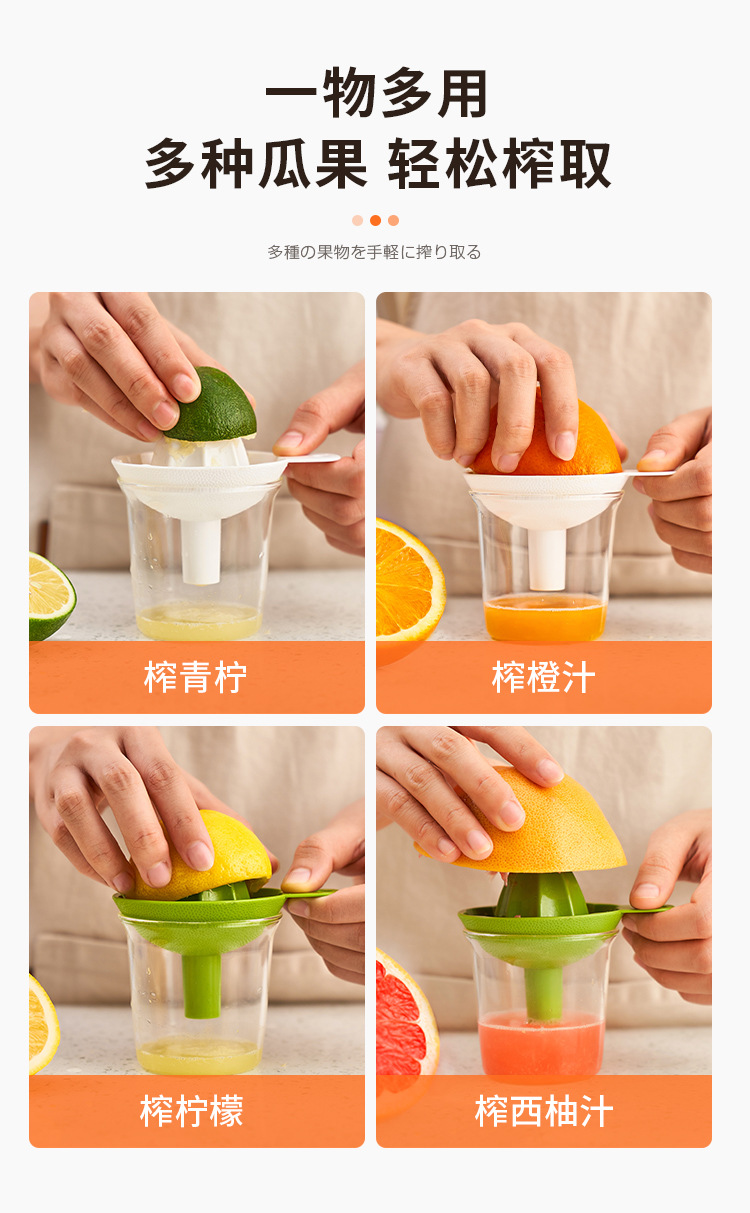 一物多用
多种瓜果 轻松榨取

多種の果物を手軽に搾り取る

榨青柠

榨橙汁

榨柠檬

榨西柚汁