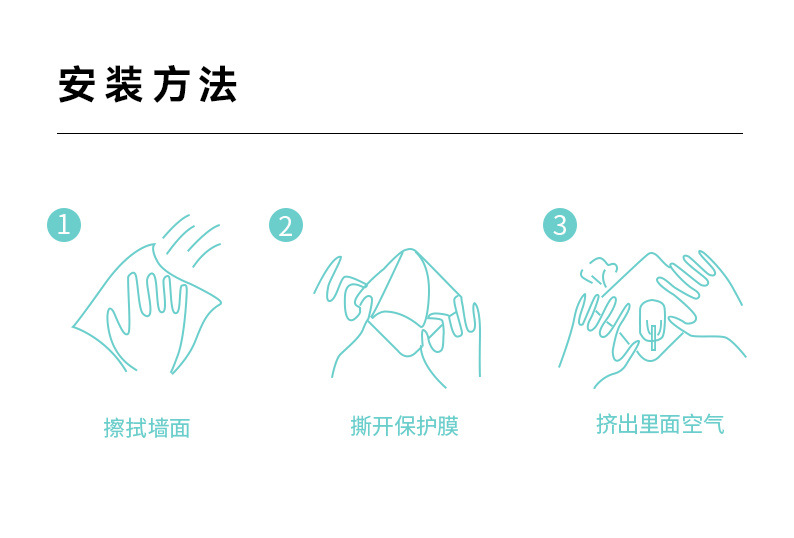 安装方法

1
擦拭墙面

2
撕开保护膜

3
挤出里面空气