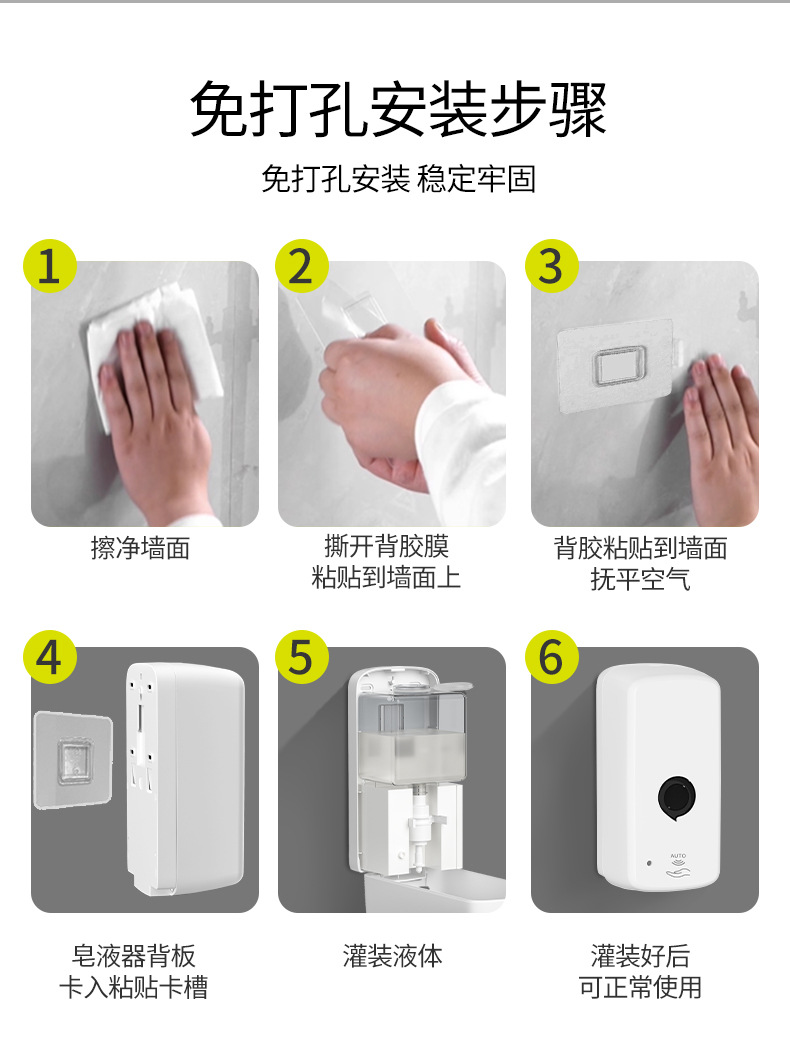 免打孔安装步骤

免打孔安装 稳定牢固

1

擦净墙面

2

撕开背胶膜
粘贴到墙面上

3

背胶粘贴到墙面
抚平空气

4

皂液器背板
卡入粘贴卡槽

5

灌装液体

6

AUTO

灌装好后
可正常使用