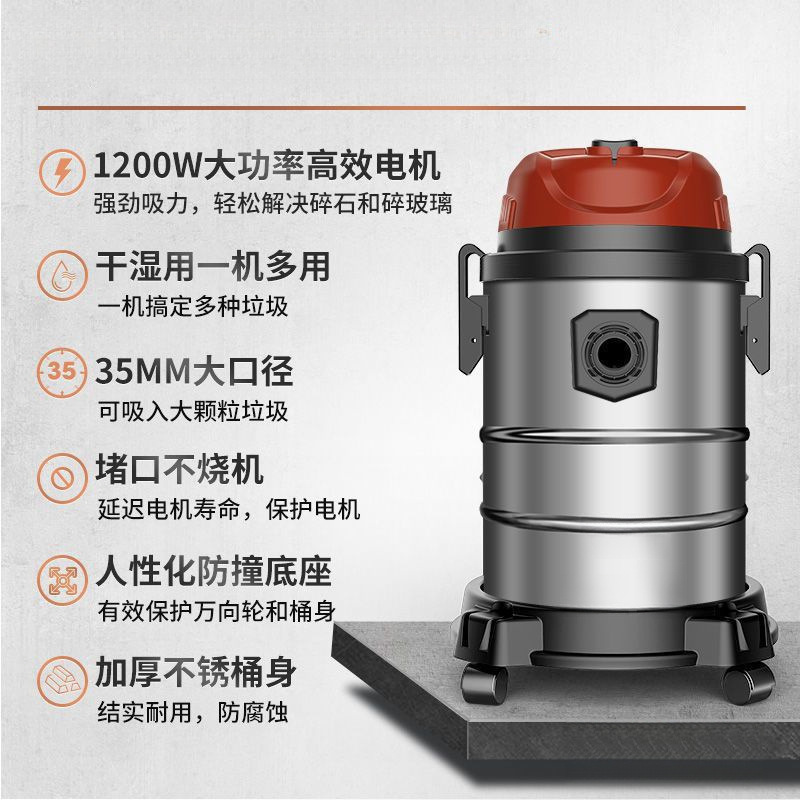 1200W大功率高效电机
强劲吸力，轻松解决碎石和碎玻璃

干湿用一机多用
一机搞定多种垃圾

35
35MM大口径
可吸入大颗粒垃圾

堵口不烧机
延迟电机寿命，保护电机

人性化防撞底座
有效保护万向轮和桶身

加厚不锈桶身
结实耐用，防腐蚀