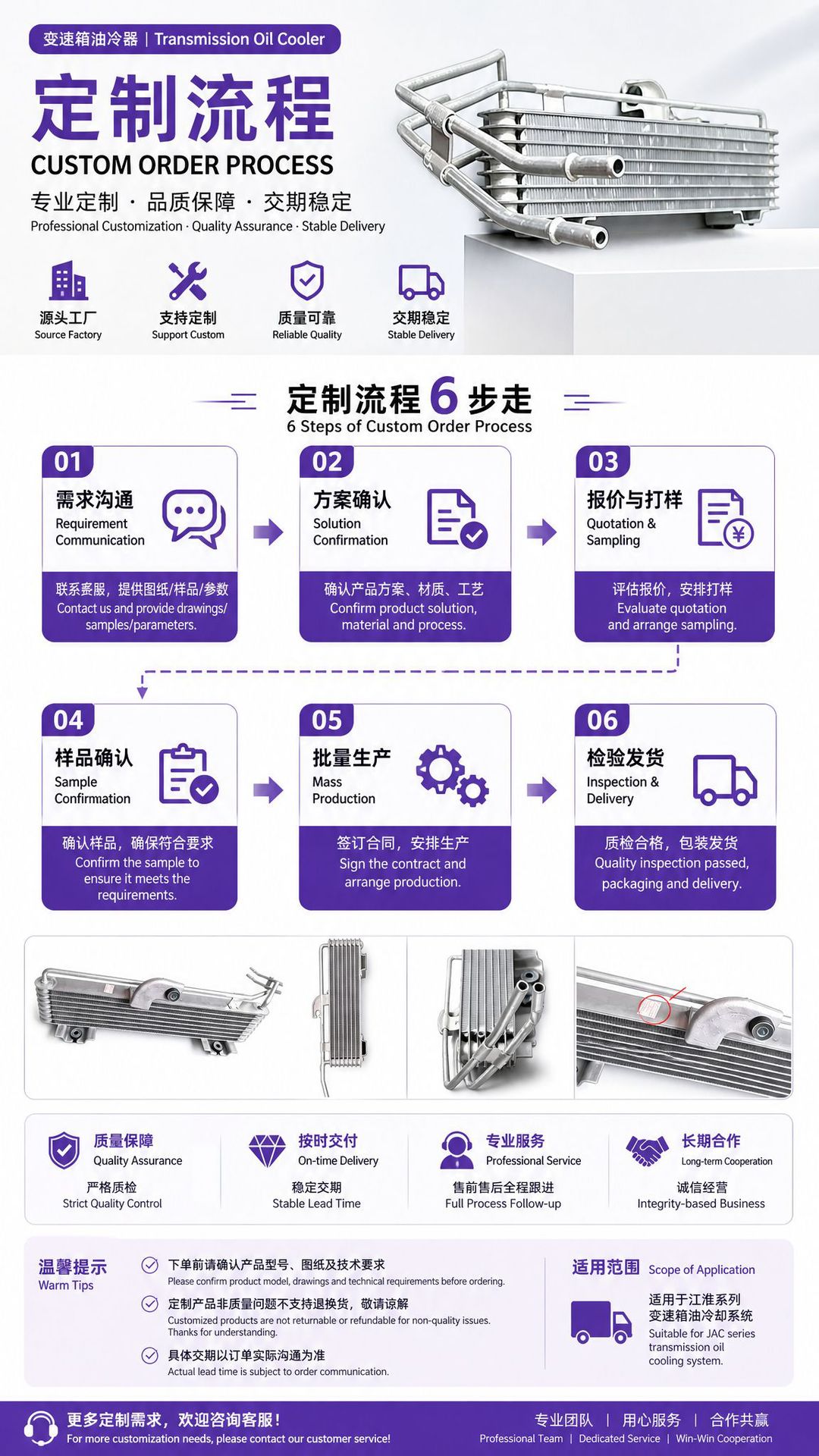 变速箱油冷器 | Transmission Oil Cooler

定制流程

CUSTOM ORDER PROCESS

专业定制 · 品质保障 · 交期稳定

Professional Customization · Quality Assurance · Stable Delivery

源头工厂
Source Factory

支持定制
Support Custom

质量可靠
Reliable Quality

交期稳定
Stable Delivery

定制流程 6 步走
6 Steps of Custom Order Process

01
需求沟通
Requirement Communication
联系客服，提供图纸/样品/参数
Contact us and provide drawings/ samples/parameters.

02
方案确认
Solution Confirmation
确认产品方案、材质、工艺
Confirm product solution, material and process.

03
报价与打样
Quotation & Sampling
评估报价，安排打样
Evaluate quotation and arrange sampling.

04
样品确认
Sample Confirmation
确认样品，确保符合要求
Confirm the sample to ensure it meets the requirements.

05
批量生产
Mass Production
签订合同，安排生产
Sign the contract and arrange production.

06
检验发货
Inspection & Delivery
质检合格，包装发货
Quality inspection passed, packaging and delivery.

质量保障
Quality Assurance
严格质检
Strict Quality Control

按时交付
On-time Delivery
稳定交期
Stable Lead Time

专业服务
Professional Service
售前售后全程跟进
Full Process Follow-up

长期合作
Long-term Cooperation
诚信经营
Integrity-based Business

温馨提示
Warm Tips

下单前请确认产品型号、图纸及技术要求
Please confirm product model, drawings and technical requirements before ordering.

定制产品非质量问题不支持退换货，敬请谅解
Customized products are not returnable or refundable for non-quality issues. Thanks for understanding.

具体交期以订单实际沟通为准
Actual lead time is subject to order communication.

适用范围 Scope of Application
适用于江淮系列变速箱油冷却系统
Suitable for JAC series transmission oil cooling system.

更多定制需求，欢迎咨询客服！
For more customization needs, please contact our customer service!

专业团队 | 用心服务 | 合作共赢
Professional Team | Dedicated Service | Win-Win Cooperation