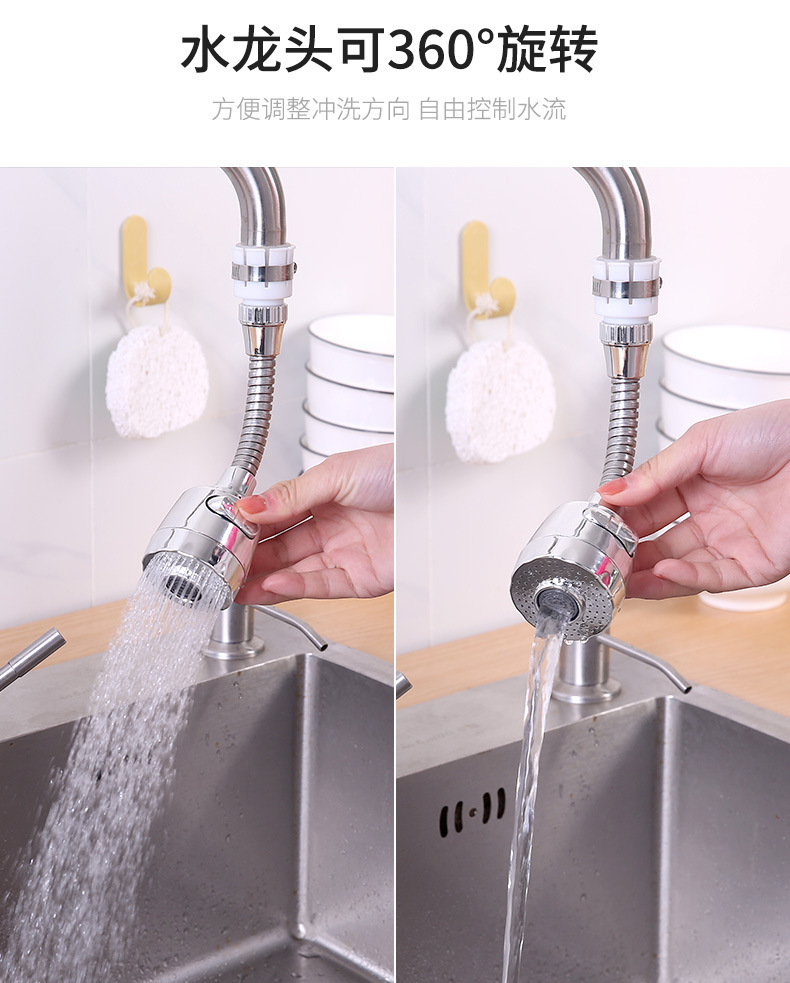 水龙头可360°旋转

方便调整冲洗方向 自由控制水流