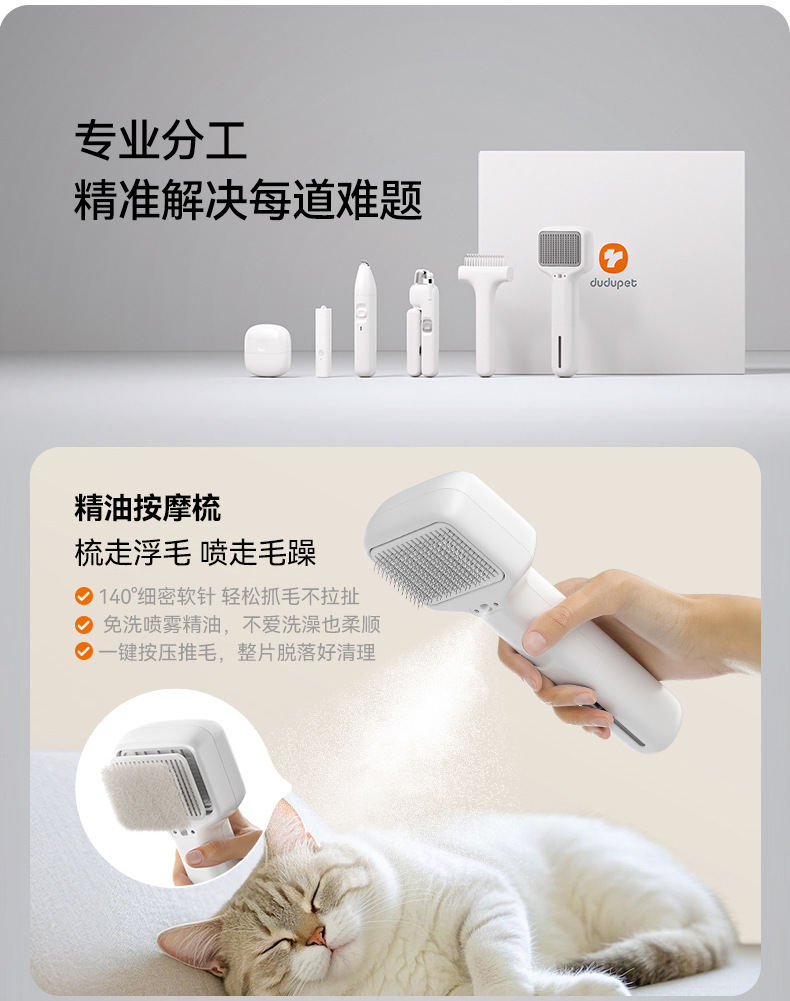 专业分工
精准解决每道难题

dudupet

精油按摩梳
梳走浮毛 喷走毛躁

140°细密软针 轻松抓毛不拉扯
免洗喷雾精油，不爱洗澡也柔顺
一键按压推毛，整片脱落好清理