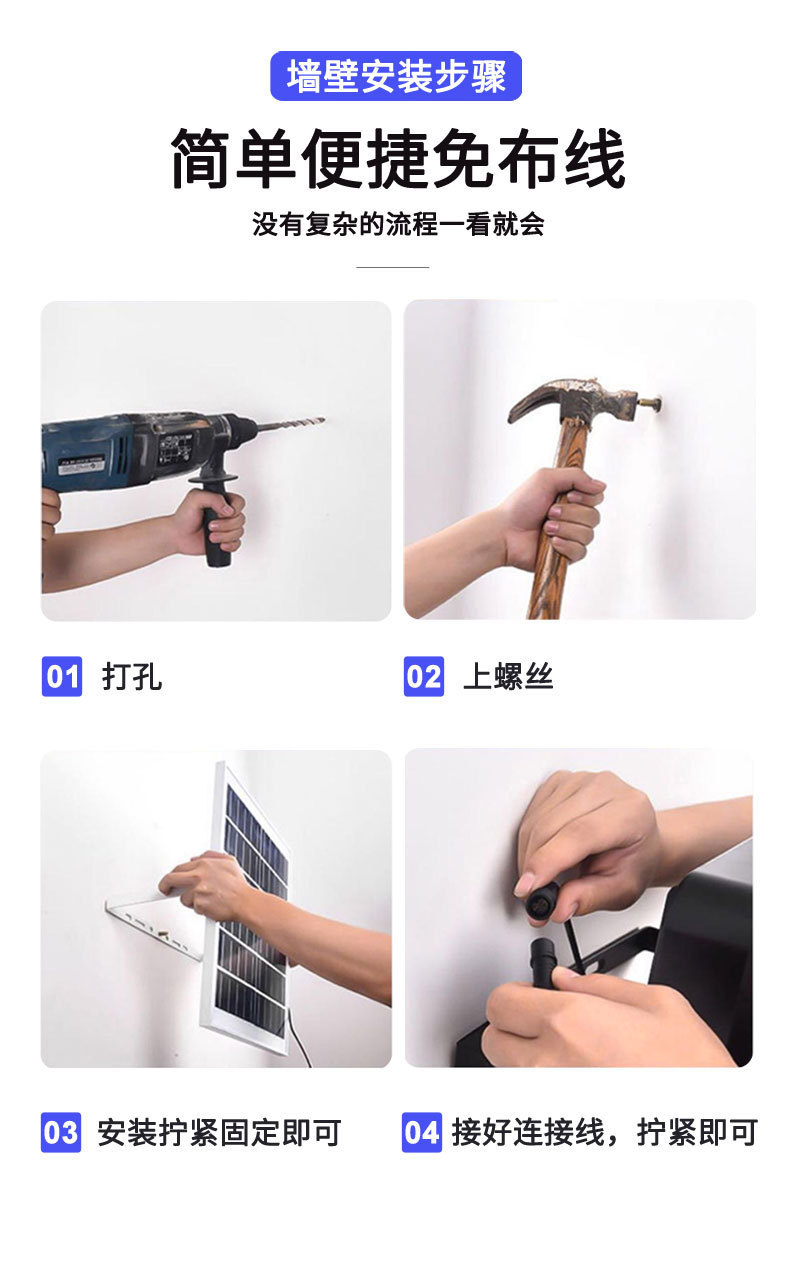 墙壁安装步骤

简单便捷免布线

没有复杂的流程一看就会

01 打孔

02 上螺丝

03 安装拧紧固定即可

04 接好连接线，拧紧即可