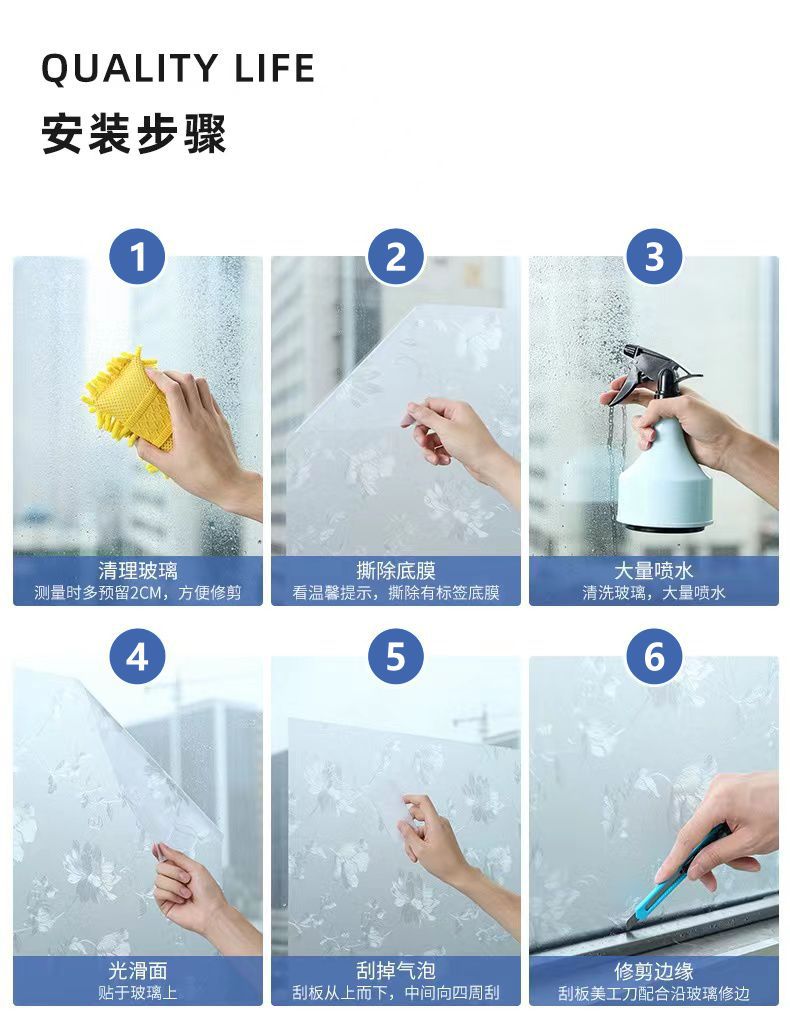 QUALITY LIFE
安装步骤

1
清理玻璃
测量时多预留2CM，方便修剪

2
撕除底膜
看温馨提示，撕除有标签底膜

3
大量喷水
清洗玻璃，大量喷水

4
光滑面
贴于玻璃上

5
刮掉气泡
刮板从上而下，中间向四周刮

6
修剪边缘
刮板美工刀配合沿玻璃修边