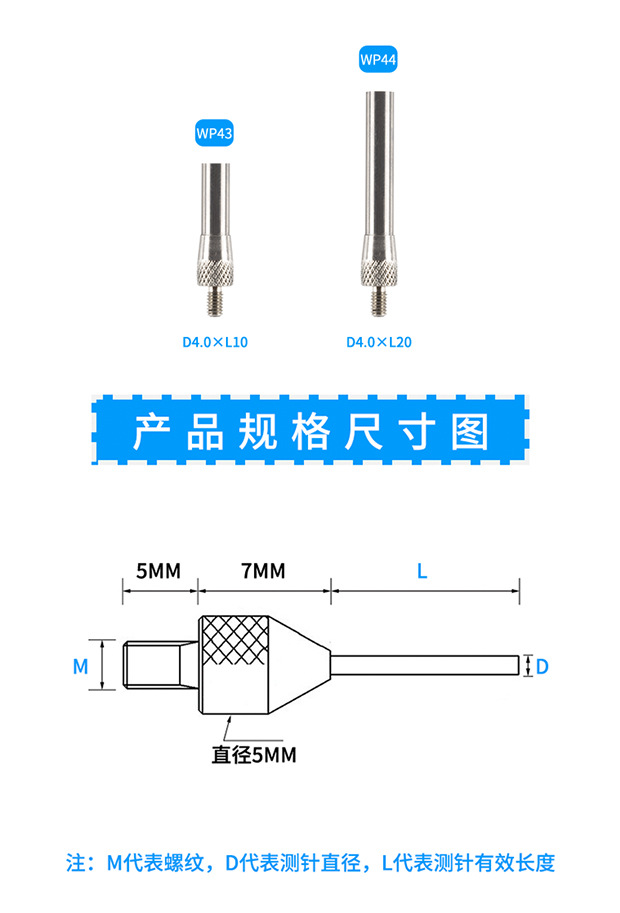 WP43

WP44

D4.0×L10

D4.0×L20

产品规格尺寸图

5MM

7MM

L

M

D

直径5MM

注：M代表螺纹，D代表测针直径，L代表测针有效长度