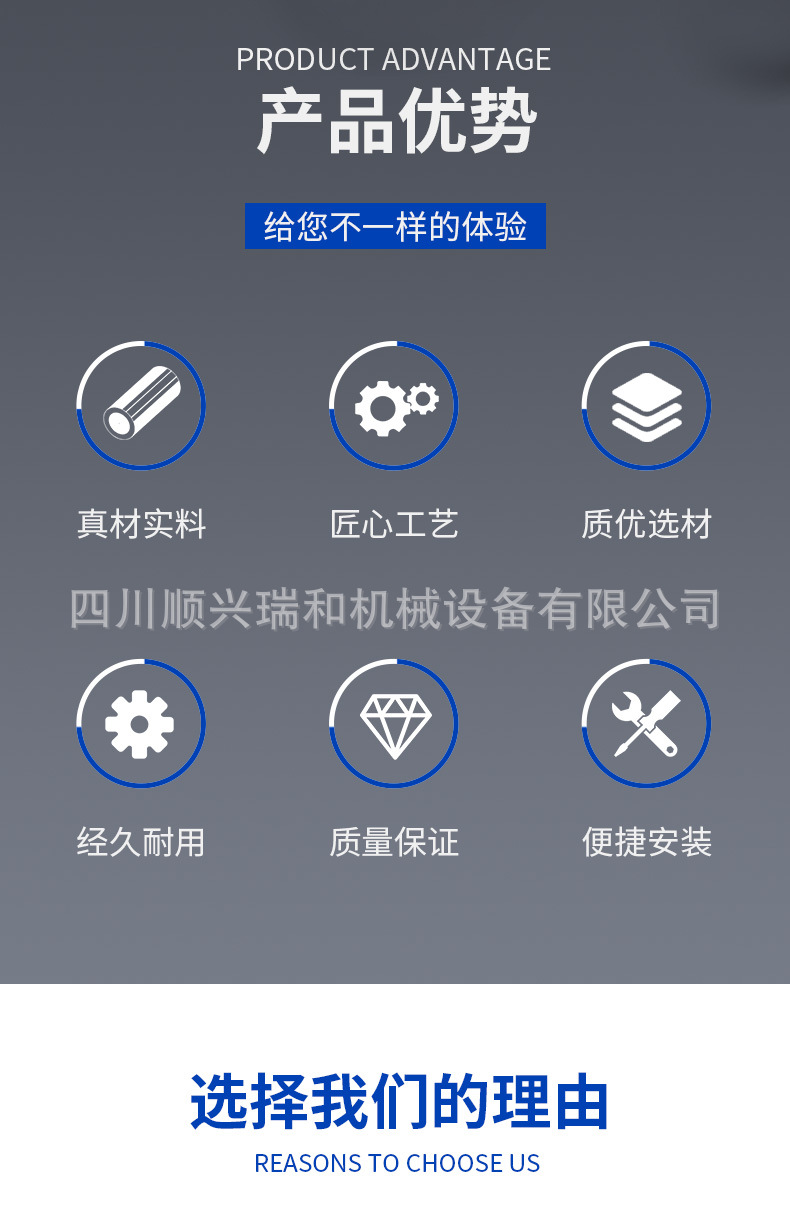 PRODUCT ADVANTAGE
产品优势

给您不一样的体验

真材实料

匠心工艺

质优选材

经久耐用

质量保证

便捷安装

选择我们的理由
REASONS TO CHOOSE US

四川顺兴瑞和机械设备有限公司