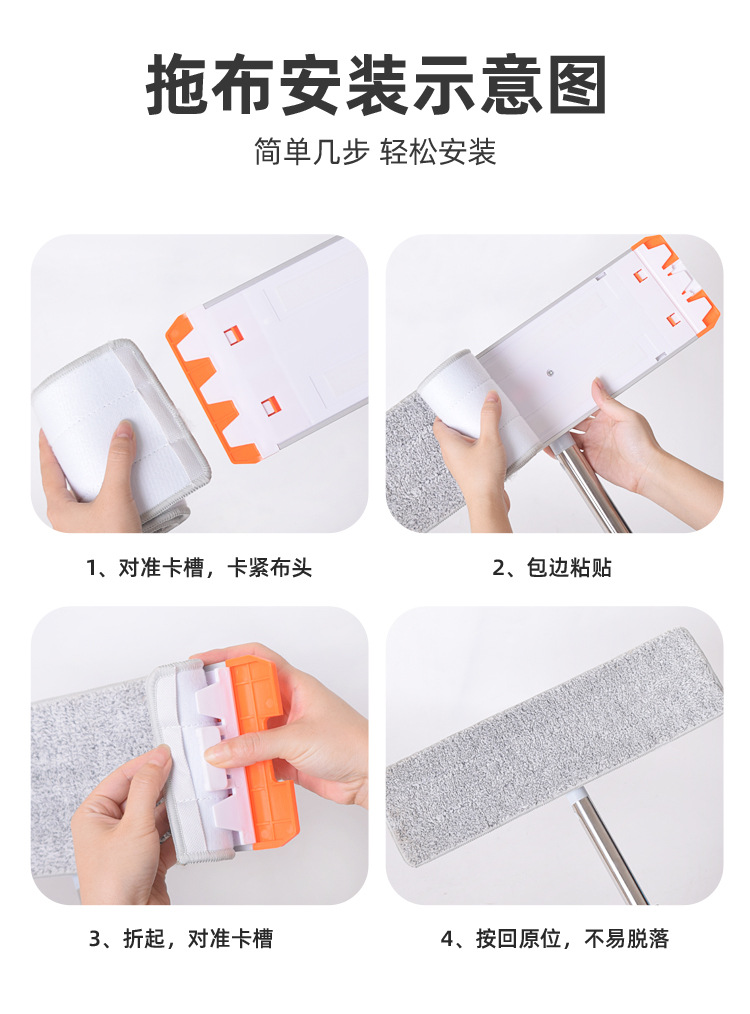 拖布安装示意图

简单几步 轻松安装

1、对准卡槽，卡紧布头

2、包边粘贴

3、折起，对准卡槽

4、按回原位，不易脱落