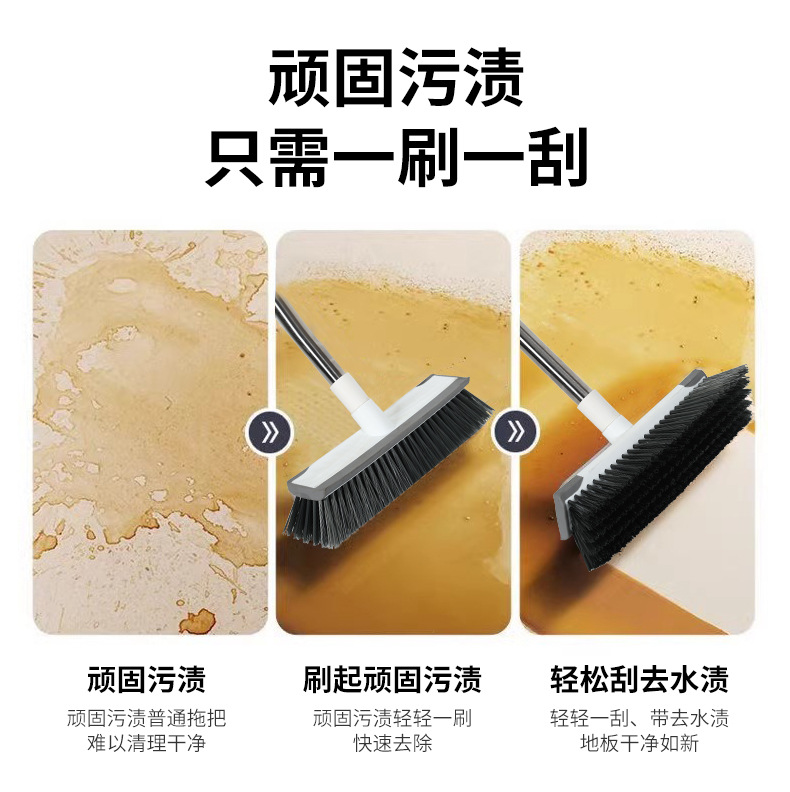 顽固污渍
只需一刷一刮

顽固污渍
顽固污渍普通拖把
难以清理干净

刷起顽固污渍
顽固污渍轻轻一刷
快速去除

轻松刮去水渍
轻轻一刮、带去水渍
地板干净如新