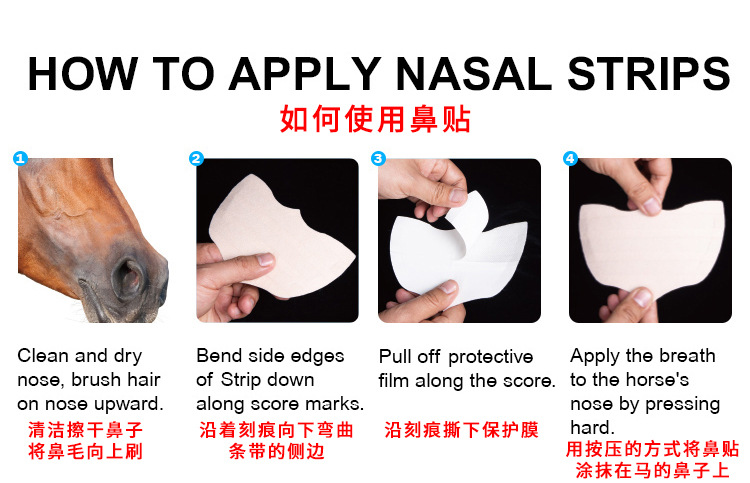 HOW TO APPLY NASAL STRIPS
如何使用鼻贴

1
Clean and dry nose, brush hair on nose upward.
清洁擦干鼻子
将鼻毛向上刷

2
Bend side edges of Strip down along score marks.
沿着刻痕向下弯曲
条带的侧边

3
Pull off protective film along the score.
沿刻痕撕下保护膜

4
Apply the breath to the horse's nose by pressing hard.
用按压的方式将鼻贴
涂抹在马的鼻子上