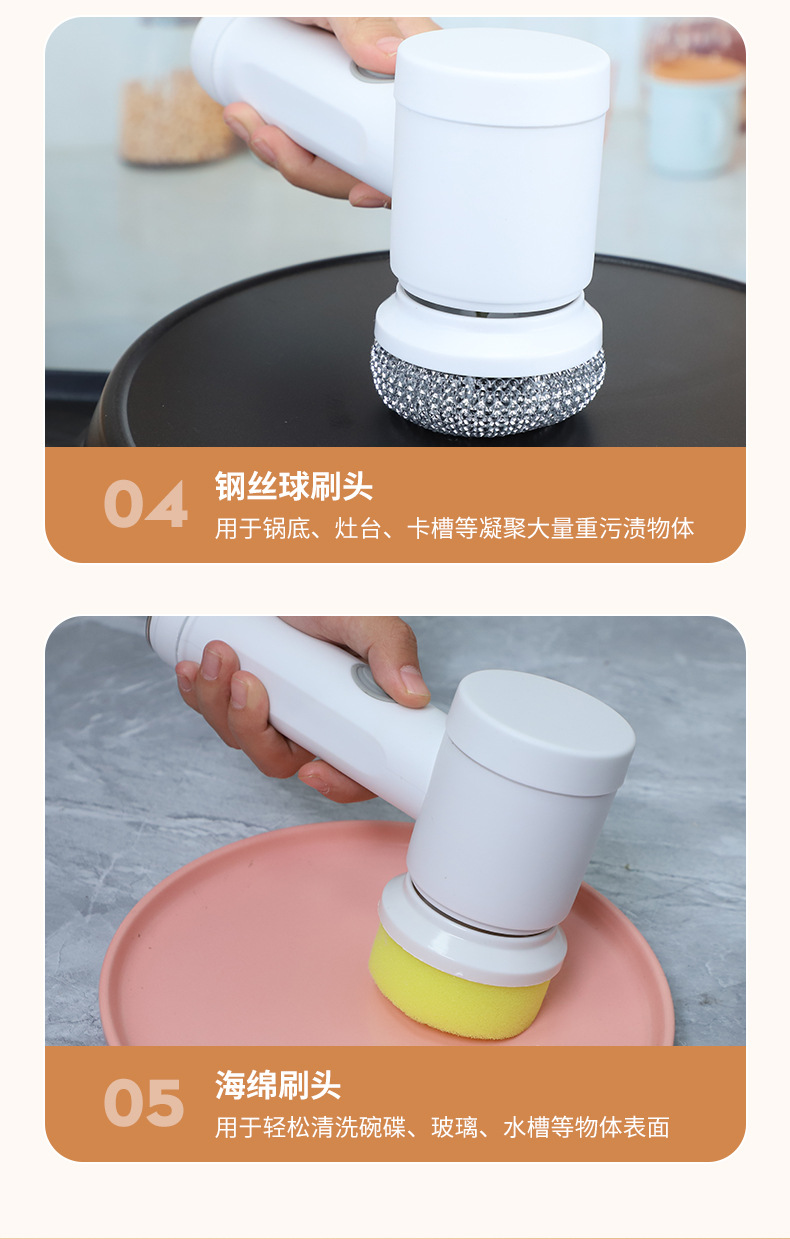 04
钢丝球刷头
用于锅底、灶台、卡槽等凝聚大量重污渍物体

05
海绵刷头
用于轻松清洗碗碟、玻璃、水槽等物体表面