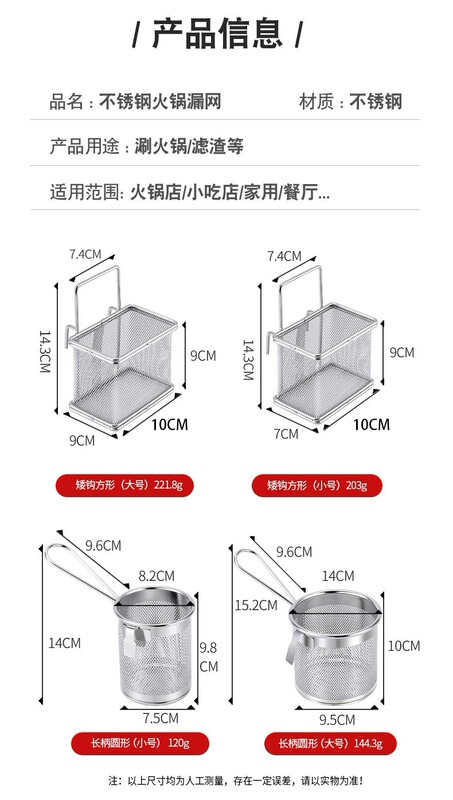 / 产品信息 /

品名：不锈钢火锅漏网　　材质：不锈钢

产品用途：涮火锅/滤渣等

适用范围：火锅店/小吃店/家用/餐厅...

7.4CM
14.3CM
9CM
9CM
10CM
矮钩方形（大号）221.8g

7.4CM
14.3CM
9CM
7CM
10CM
矮钩方形（小号）203g

9.6CM
8.2CM
14CM
9.8CM
7.5CM
长柄圆形（小号）120g

9.6CM
14CM
15.2CM
10CM
9.5CM
长柄圆形（大号）144.3g

注：以上尺寸均为人工测量，存在一定误差，请以实物为准！