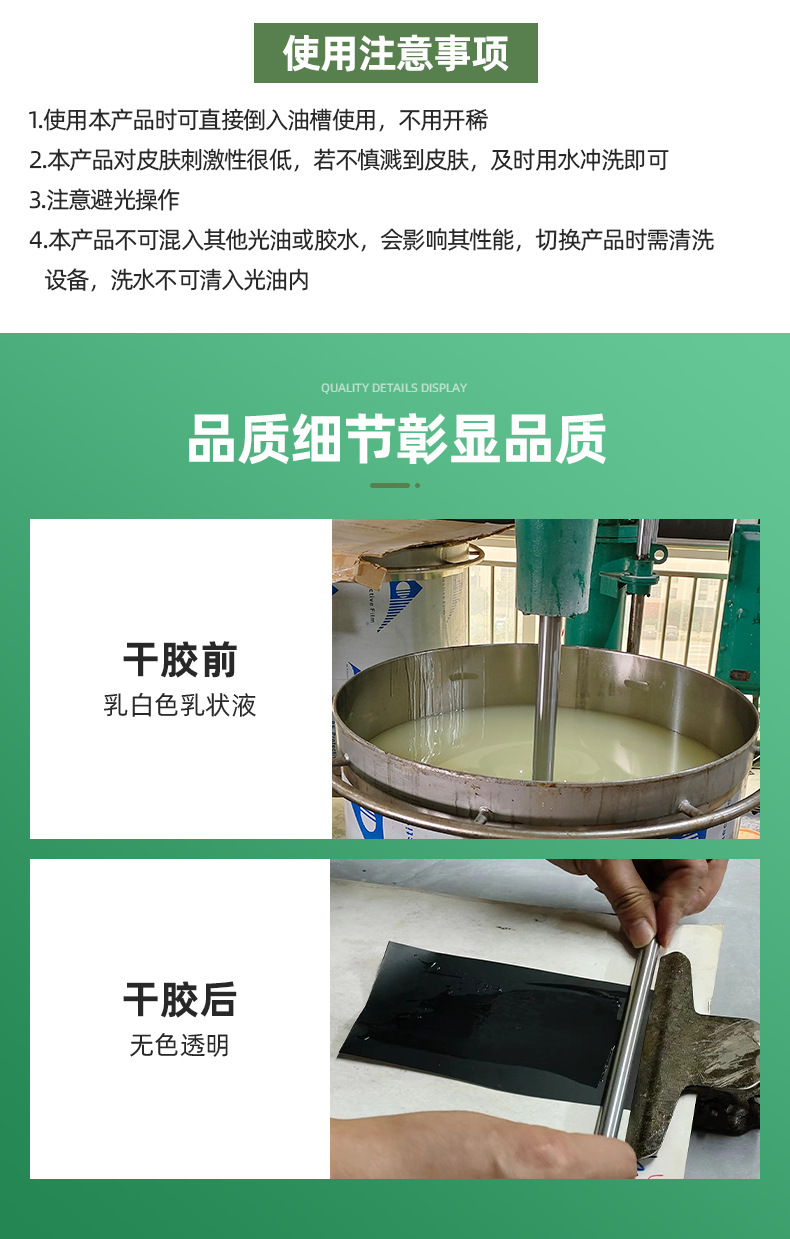 使用注意事项

1.使用本产品时可直接倒入油槽使用，不用开稀
2.本产品对皮肤刺激性很低，若不慎溅到皮肤，及时用水冲洗即可
3.注意避光操作
4.本产品不可混入其他光油或胶水，会影响其性能，切换产品时需清洗设备，洗水不可清入光油内

QUALITY DETAILS DISPLAY

品质细节彰显品质

干胶前
乳白色乳状液

干胶后
无色透明