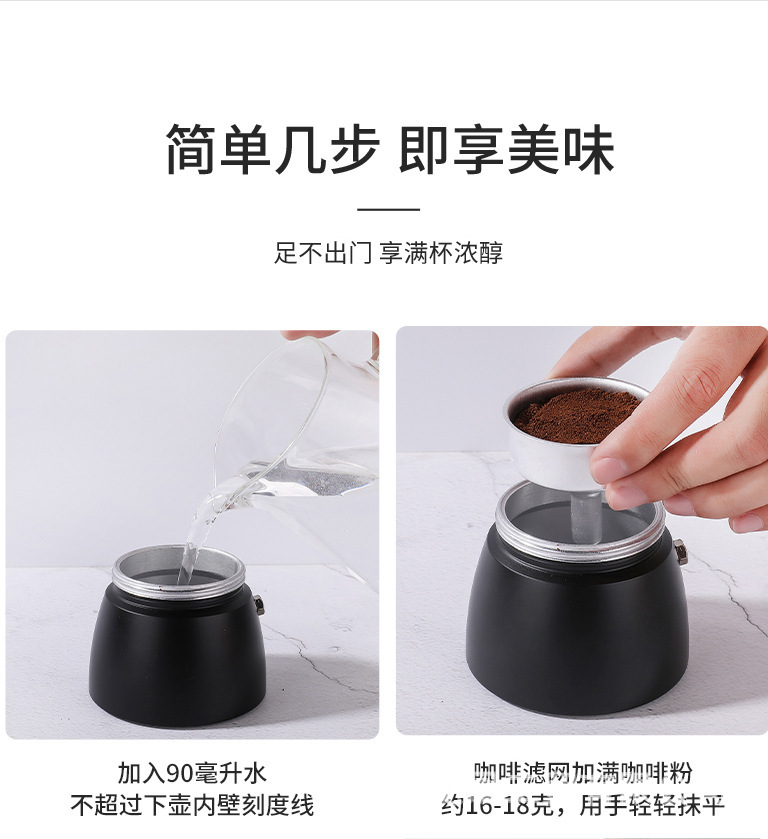 简单几步 即享美味

足不出门 享满杯浓醇

加入90毫升水
不超过下壶内壁刻度线

咖啡滤网加满咖啡粉
约16-18克，用手轻轻抹平