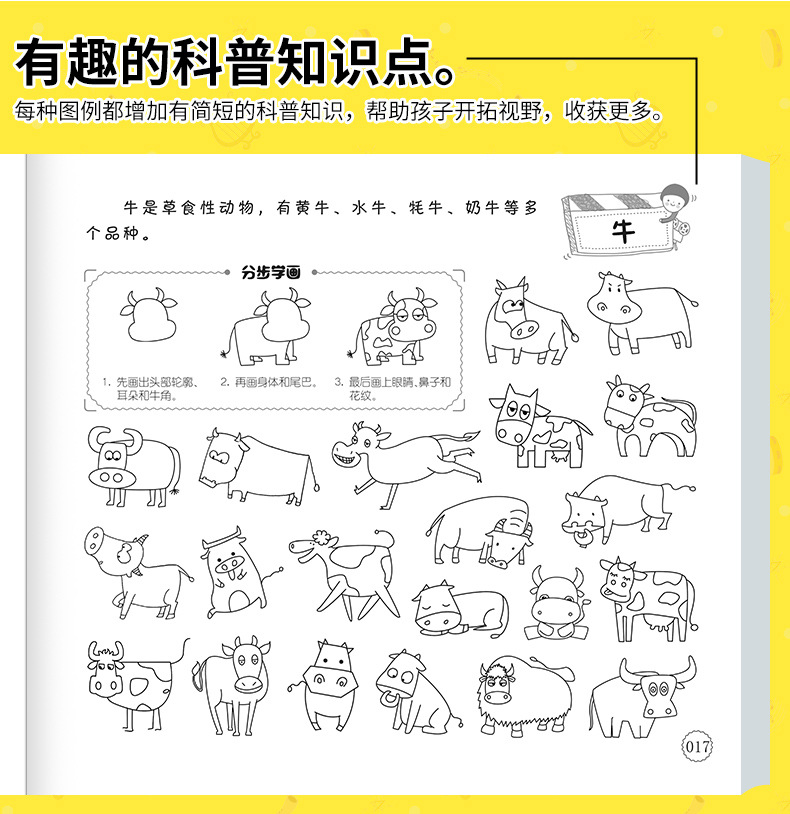 有趣的科普知识点。

每种图例都增加有简短的科普知识，帮助孩子开拓视野，收获更多。

牛是草食性动物，有黄牛、水牛、牦牛、奶牛等多个品种。

牛

分步学画

1. 先画出头部轮廓、耳朵和牛角。

2. 再画身体和尾巴。

3. 最后画上眼睛、鼻子和花纹。

017