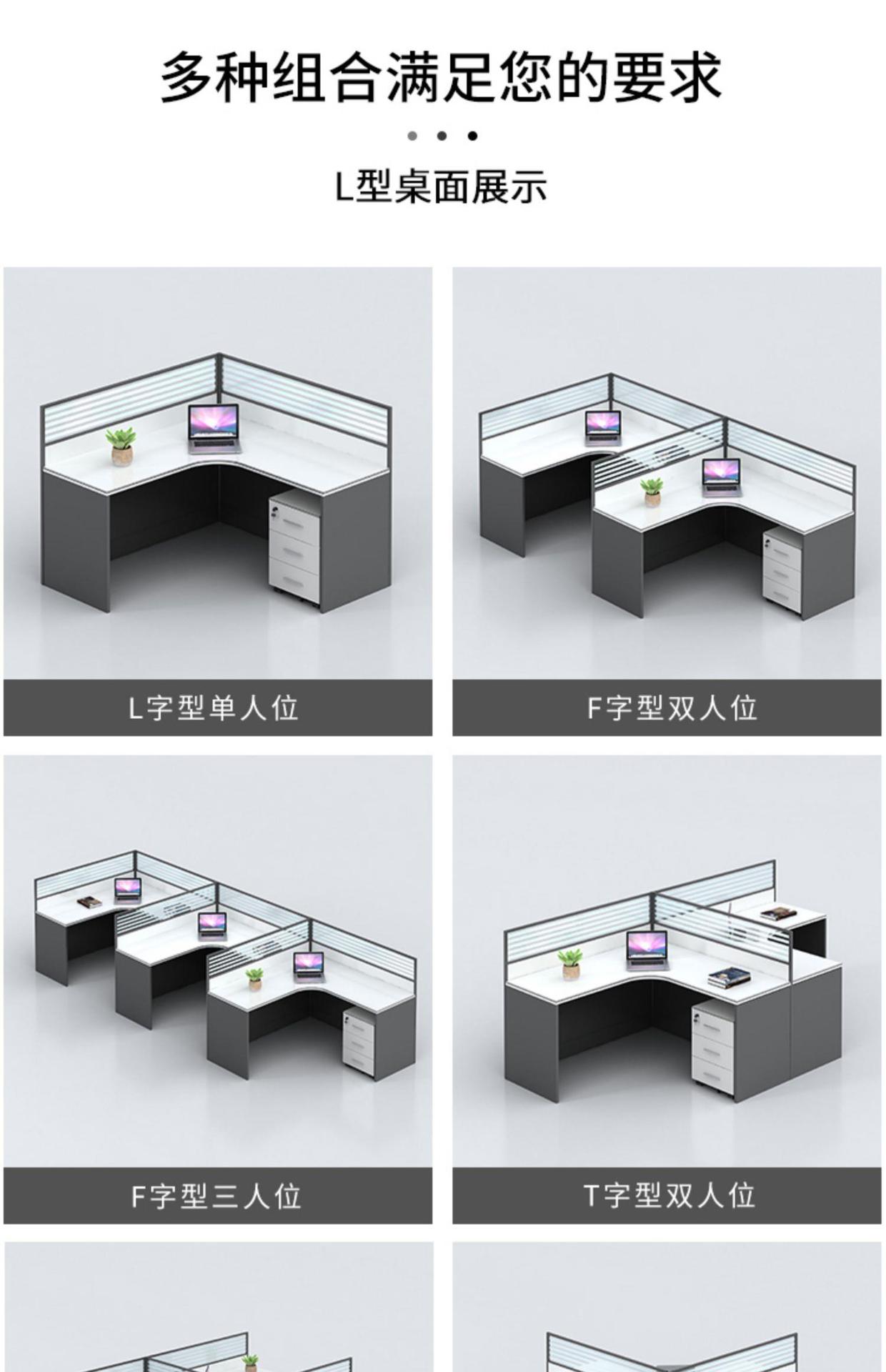 多种组合满足您的要求

L型桌面展示

L字型单人位

F字型双人位

F字型三人位

T字型双人位