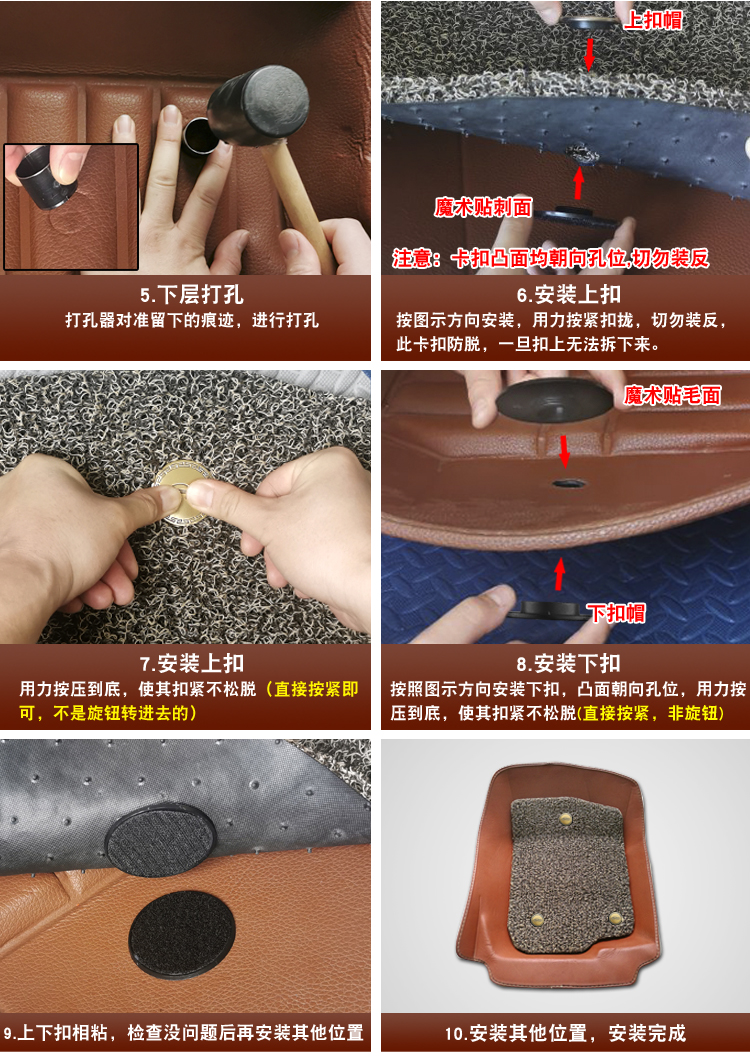 5.下层打孔

打孔器对准留下的痕迹，进行打孔

上扣帽

魔术贴刺面

注意：卡扣凸面均朝向孔位,切勿装反

6.安装上扣

按图示方向安装，用力按紧扣拢，切勿装反，此卡扣防脱，一旦扣上无法拆下来。

7.安装上扣

用力按压到底，使其扣紧不松脱（直接按紧即可，不是旋钮转进去的）

魔术贴毛面

下扣帽

8.安装下扣

按照图示方向安装下扣，凸面朝向孔位，用力按压到底，使其扣紧不松脱(直接按紧，非旋钮)

9.上下扣相粘，检查没问题后再安装其他位置

10.安装其他位置，安装完成