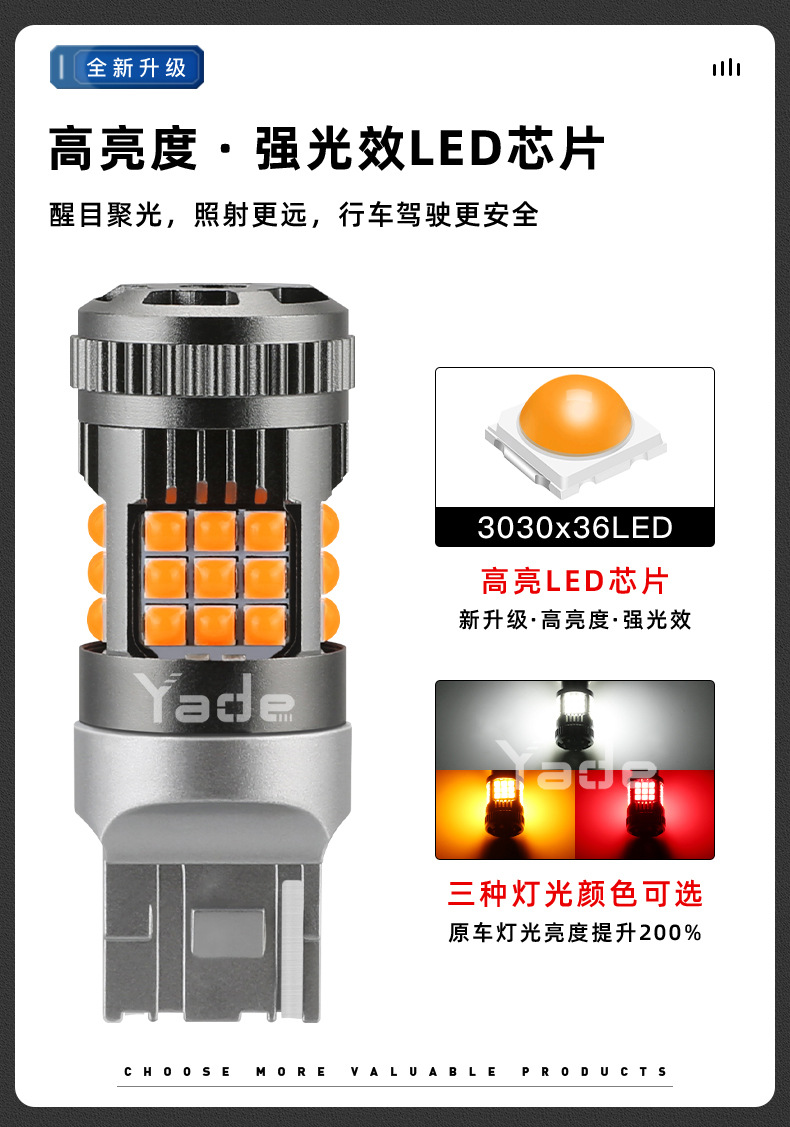 全新升级

高亮度 · 强光效LED芯片

醒目聚光，照射更远，行车驾驶更安全

Yade

3030x36LED

高亮LED芯片

新升级·高亮度·强光效

Yade

三种灯光颜色可选

原车灯光亮度提升200%

CHOOSE MORE VALUABLE PRODUCTS