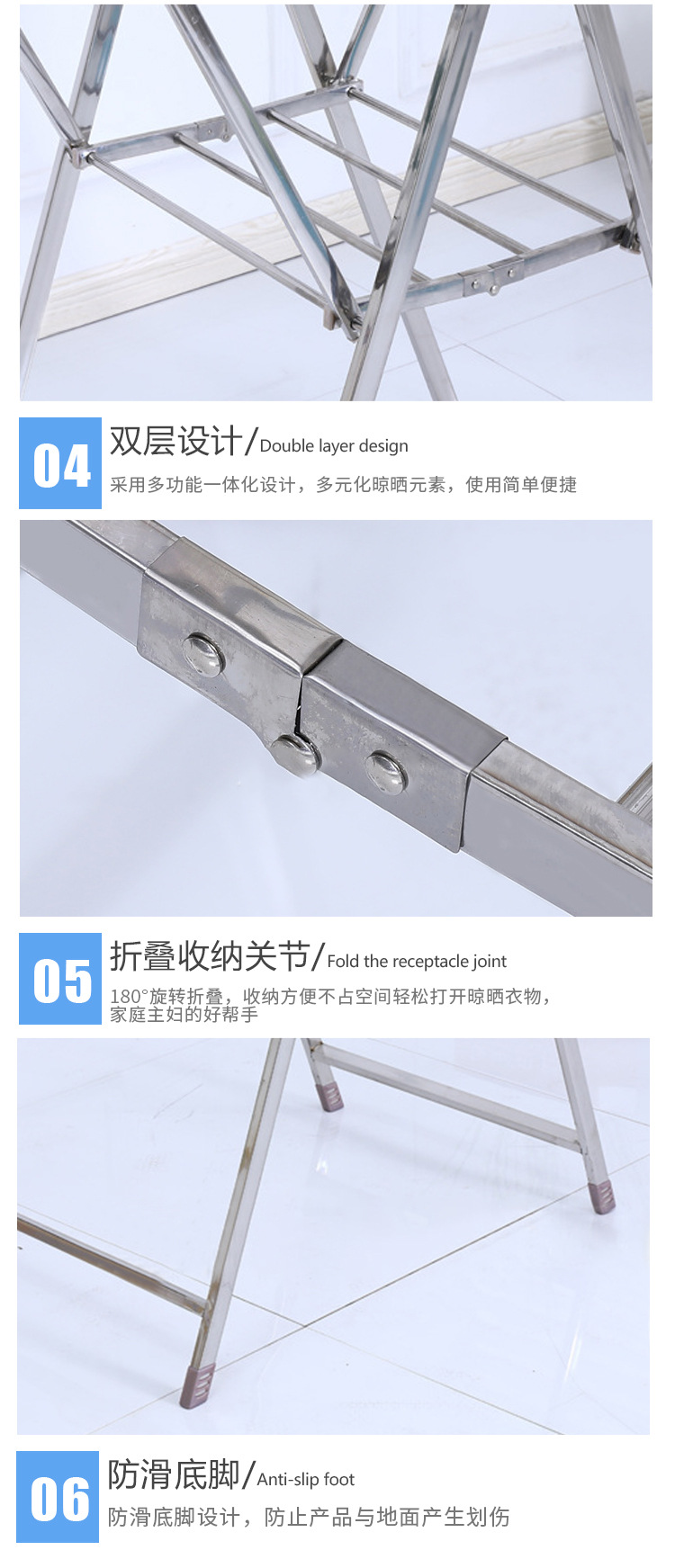 04
双层设计/Double layer design
采用多功能一体化设计，多元化晾晒元素，使用简单便捷

05
折叠收纳关节/Fold the receptacle joint
180°旋转折叠，收纳方便不占空间轻松打开晾晒衣物，家庭主妇的好帮手

06
防滑底脚/Anti-slip foot
防滑底脚设计，防止产品与地面产生划伤