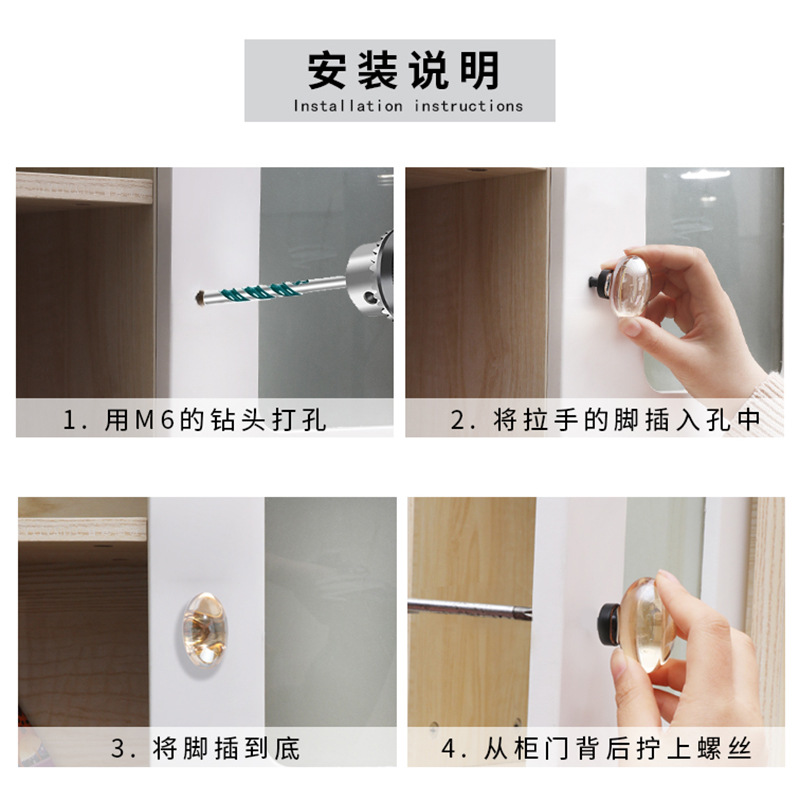 安装说明
Installation instructions

1. 用M6的钻头打孔

2. 将拉手的脚插入孔中

3. 将脚插到底

4. 从柜门背后拧上螺丝