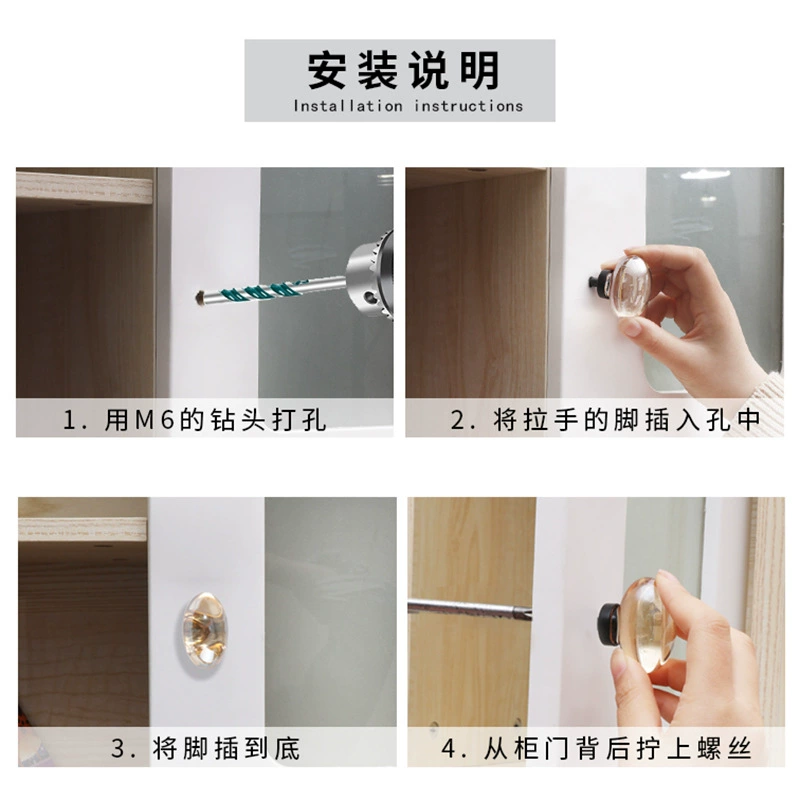 安装说明
Installation instructions

1. 用M6的钻头打孔

2. 将拉手的脚插入孔中

3. 将脚插到底

4. 从柜门背后拧上螺丝