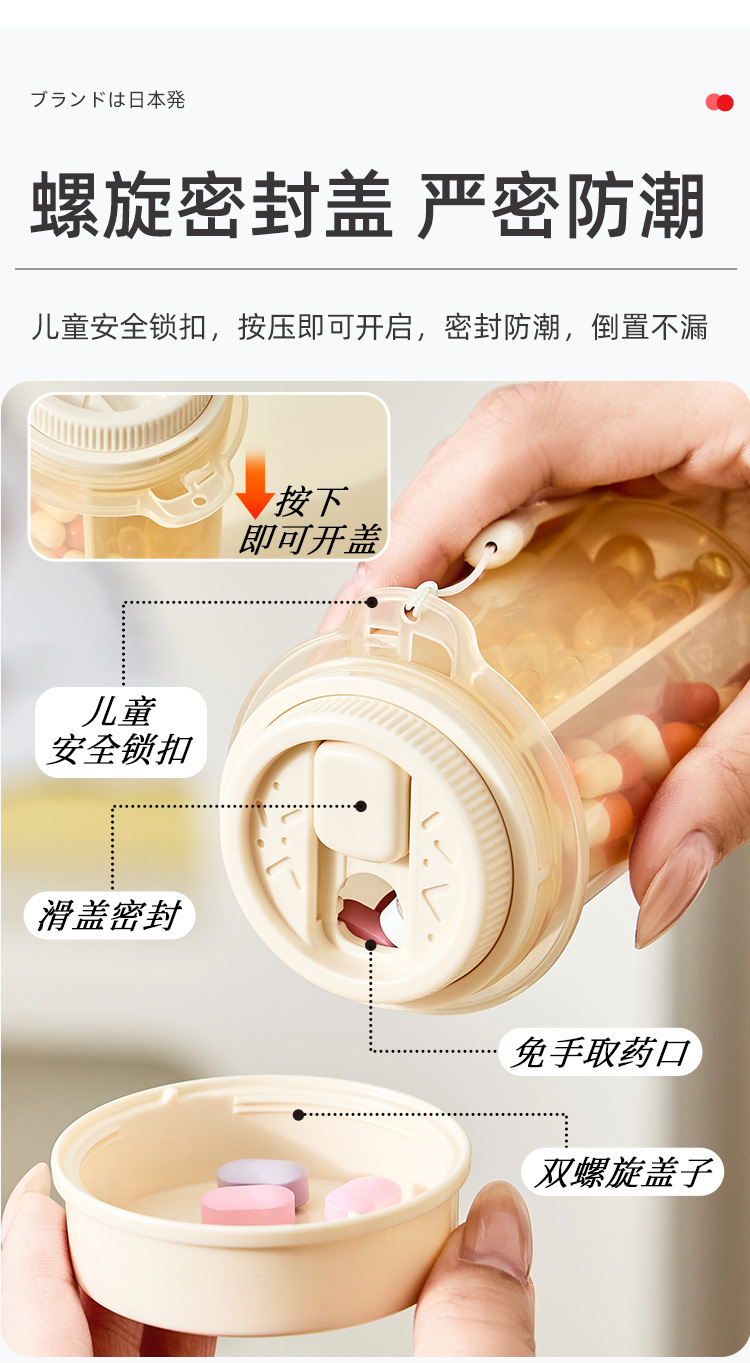 ブランドは日本発

螺旋密封盖 严密防潮

儿童安全锁扣，按压即可开启，密封防潮，倒置不漏

按下
即可开盖

儿童
安全锁扣

滑盖密封

免手取药口

双螺旋盖子