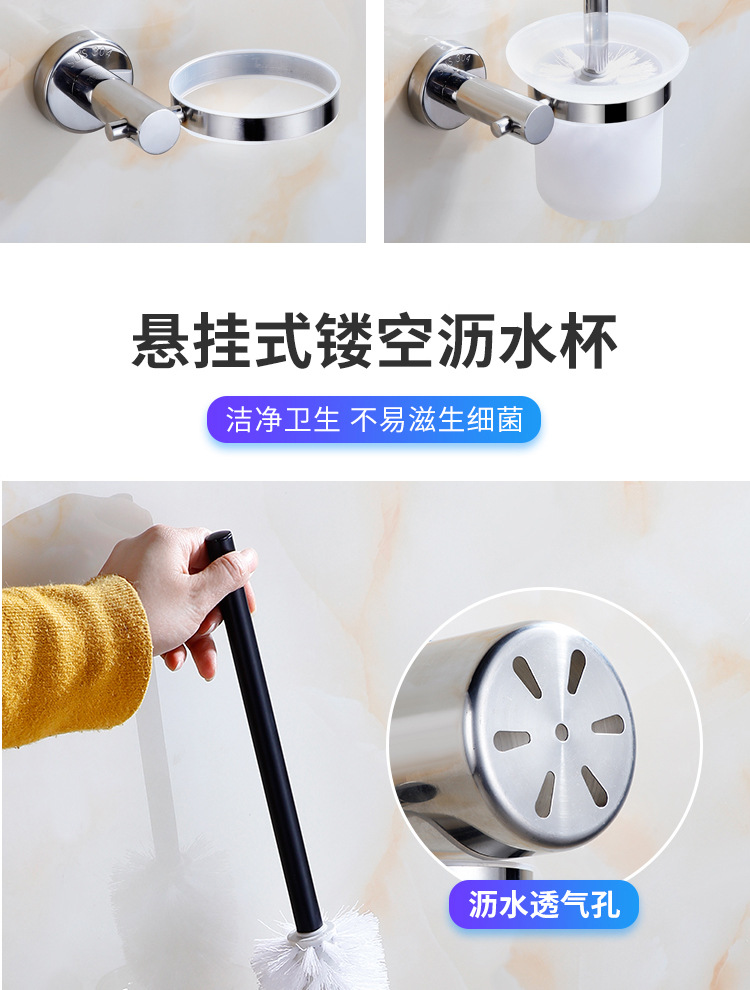 悬挂式镂空沥水杯

洁净卫生 不易滋生细菌

沥水透气孔