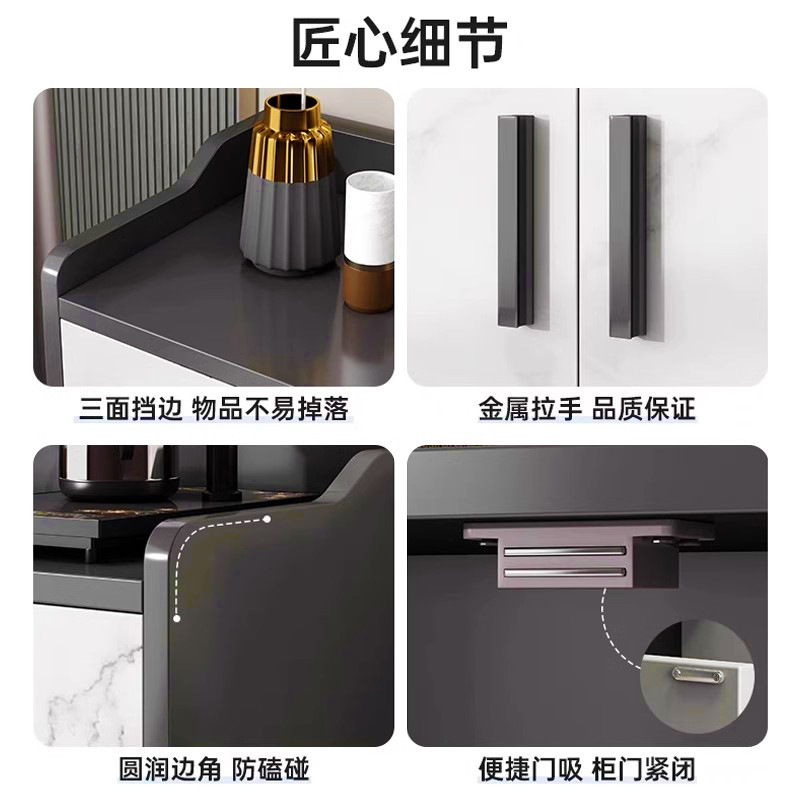 匠心细节

三面挡边 物品不易掉落

金属拉手 品质保证

圆润边角 防磕碰

便捷门吸 柜门紧闭