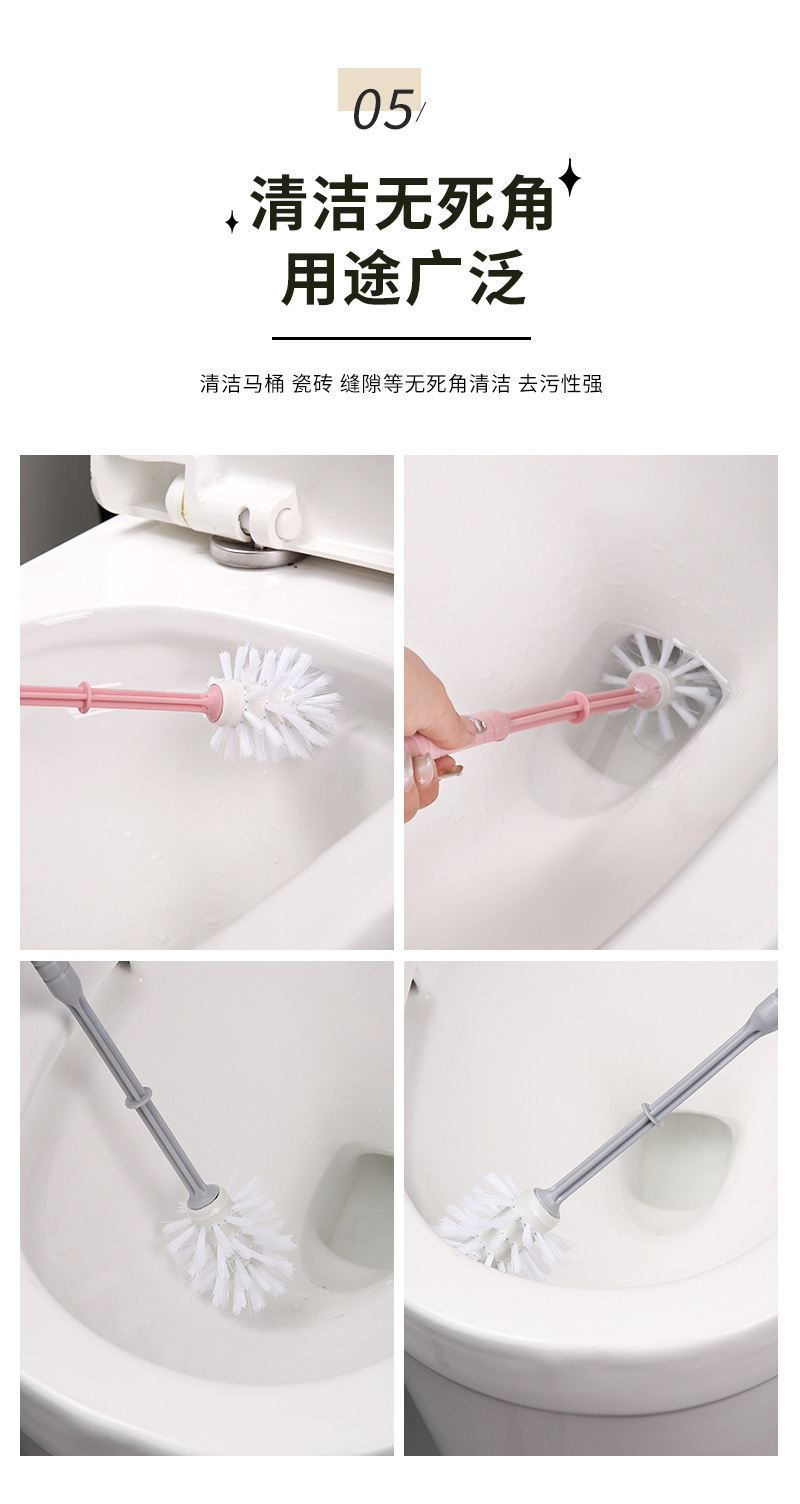 05/

清洁无死角
用途广泛

清洁马桶 瓷砖 缝隙等无死角清洁 去污性强