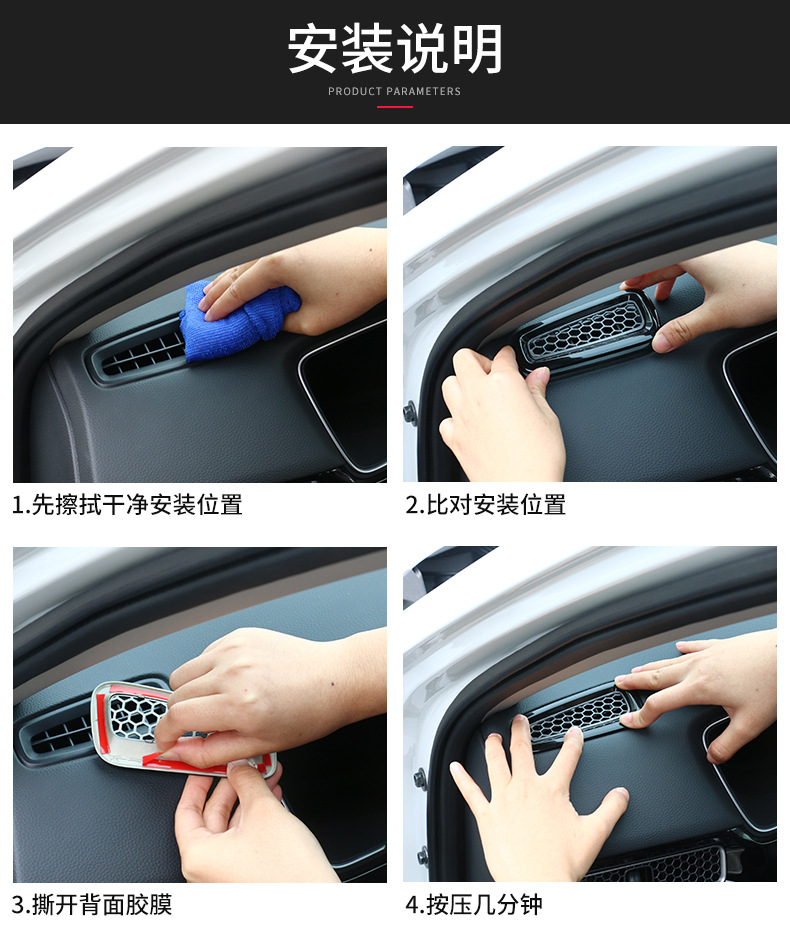 安装说明

PRODUCT PARAMETERS

1.先擦拭干净安装位置

2.比对安装位置

3.撕开背面胶膜

4.按压几分钟