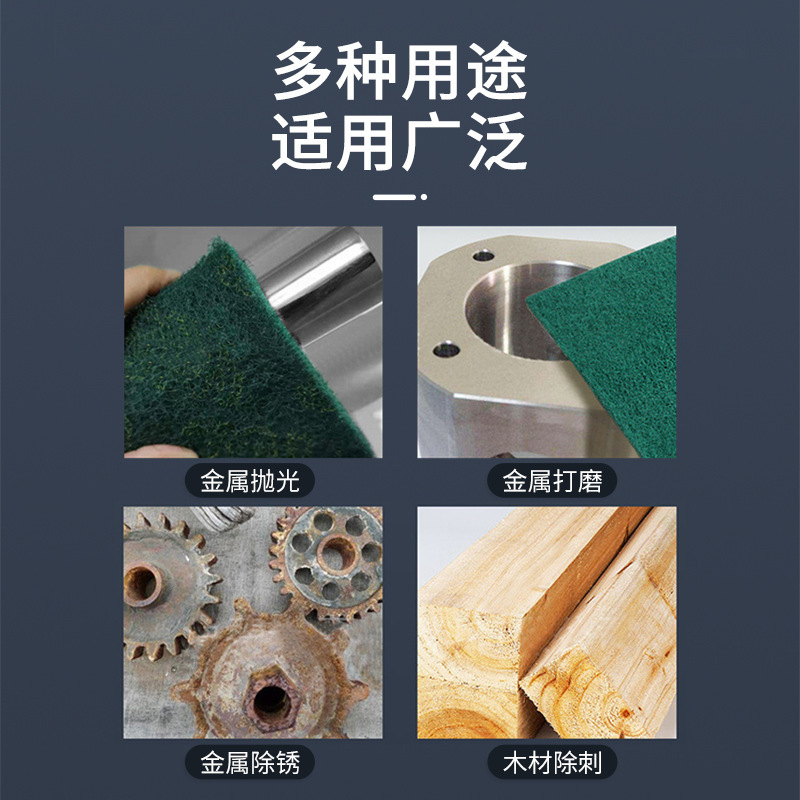 多种用途
适用广泛

金属抛光

金属打磨

金属除锈

木材除刺