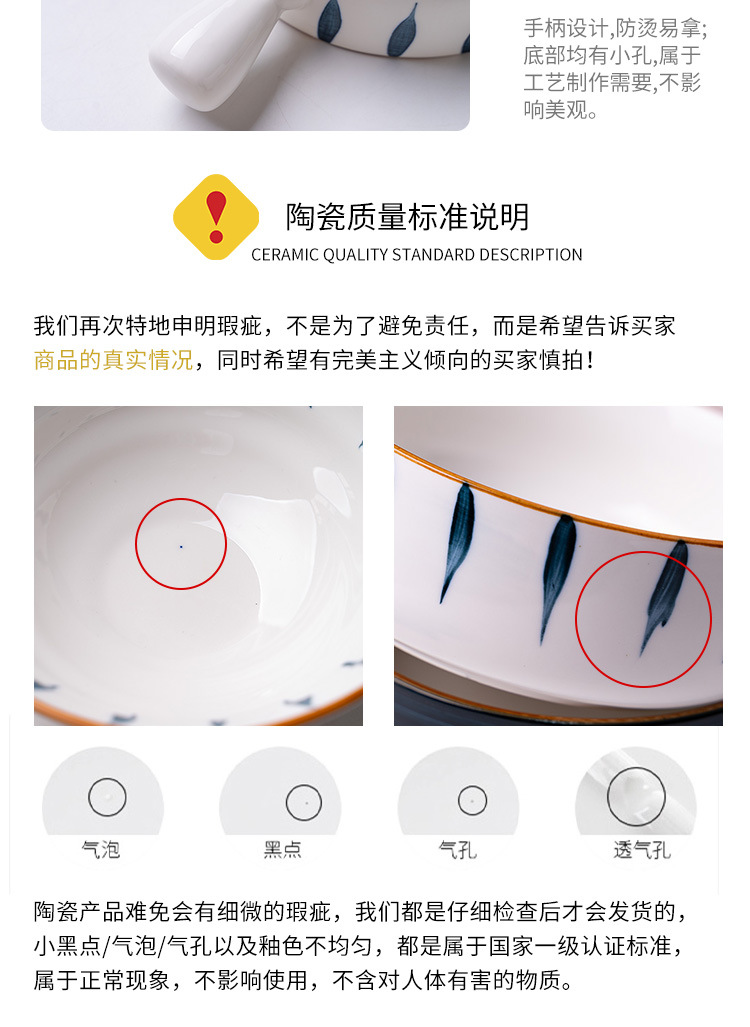 手柄设计,防烫易拿;底部均有小孔,属于工艺制作需要,不影响美观。

陶瓷质量标准说明
CERAMIC QUALITY STANDARD DESCRIPTION

我们再次特地申明瑕疵，不是为了避免责任，而是希望告诉买家商品的真实情况，同时希望有完美主义倾向的买家慎拍！

气泡
黑点
气孔
透气孔

陶瓷产品难免会有细微的瑕疵，我们都是仔细检查后才会发货的，小黑点/气泡/气孔以及釉色不均匀，都是属于国家一级认证标准，属于正常现象，不影响使用，不含对人体有害的物质。