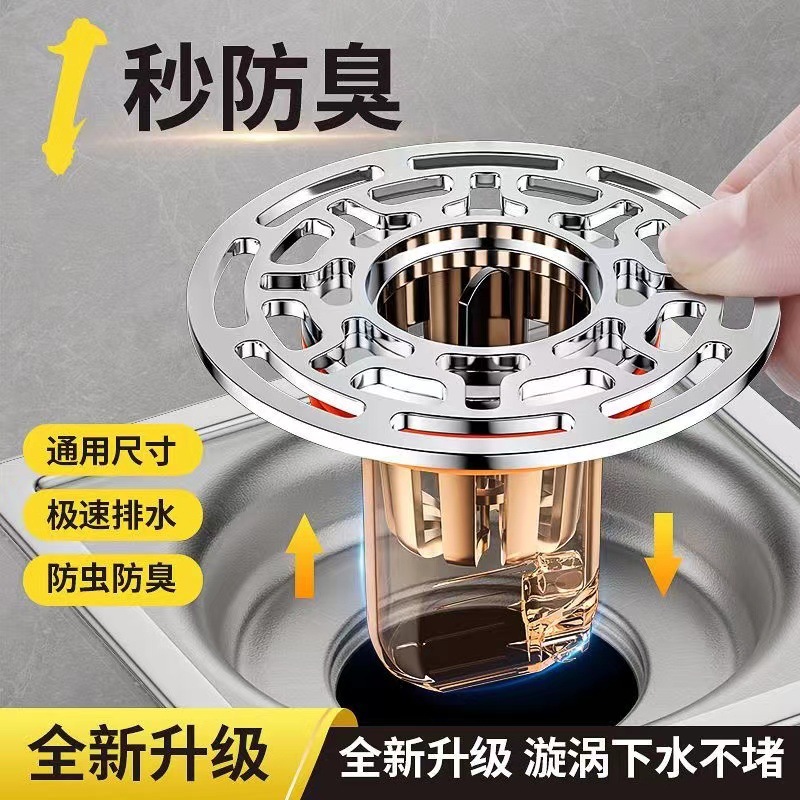 秒防臭

通用尺寸

极速排水

防虫防臭

全新升级

全新升级 漩涡下水不堵